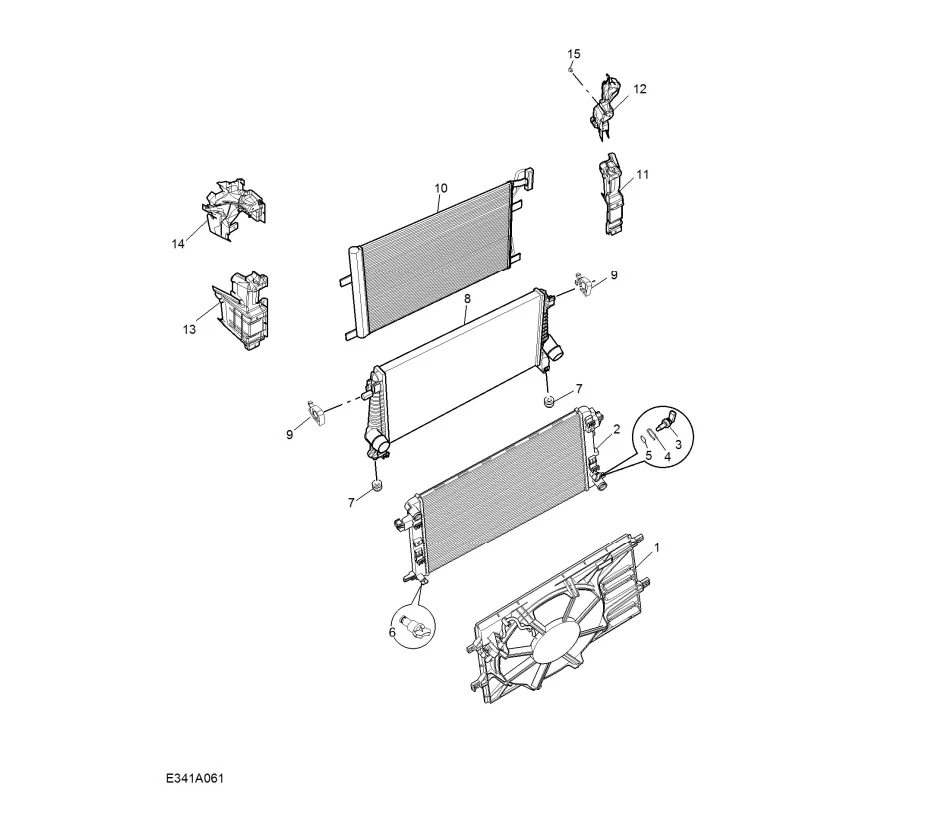 15
12
11
10
14
9
8
13
7
9
2
3
5
4
7
1
6
E341A061