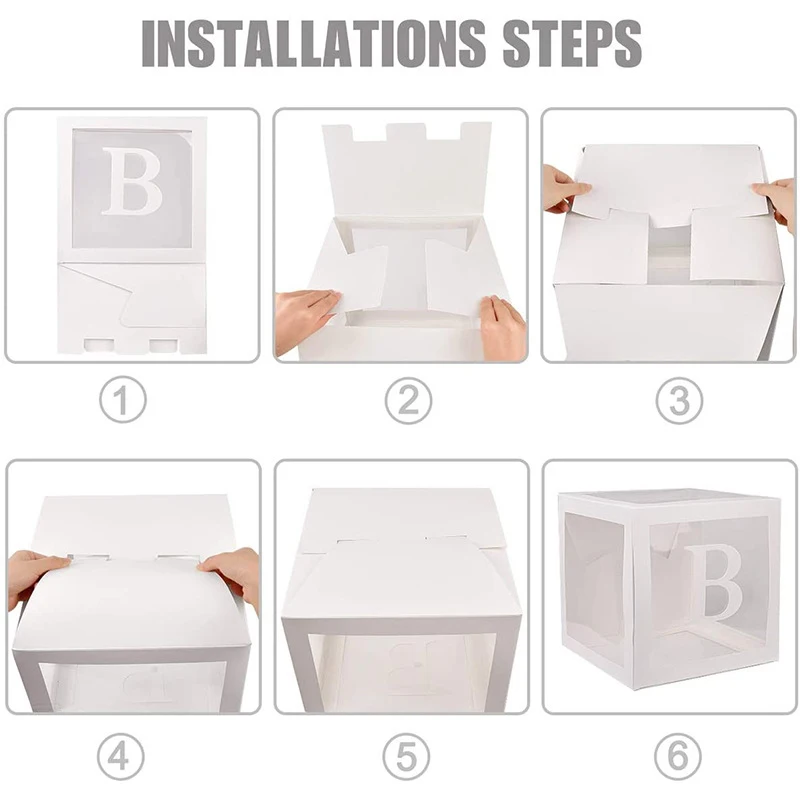 INSTALLATIONS STEPS

B

①

②

③

④

⑤

B

⑥