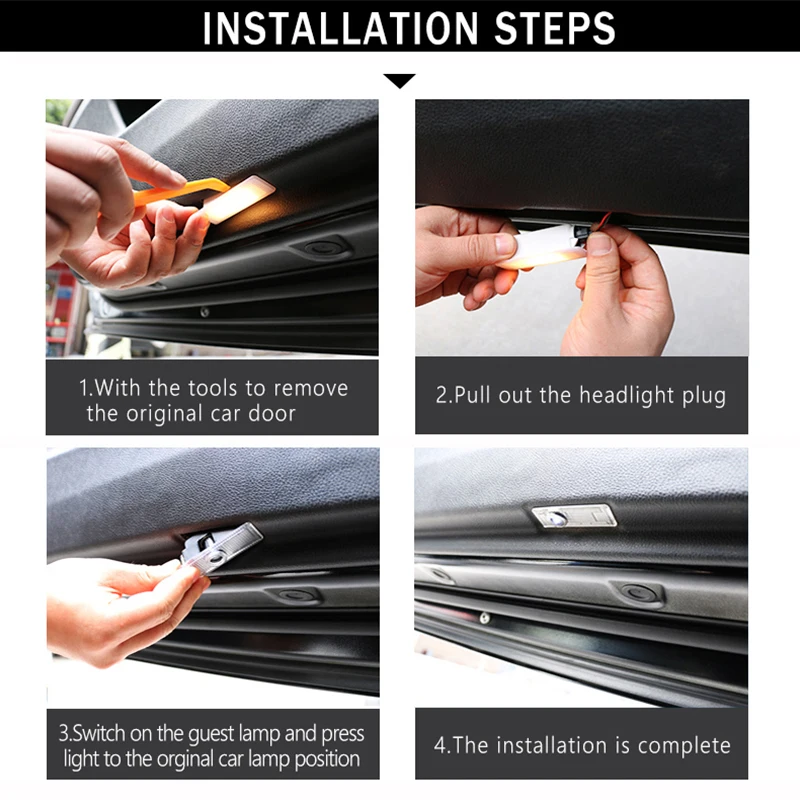 INSTALLATION STEPS

1.With the tools to remove the original car door

2.Pull out the headlight plug

3.Switch on the guest lamp and press light to the orginal car lamp position

4.The installation is complete