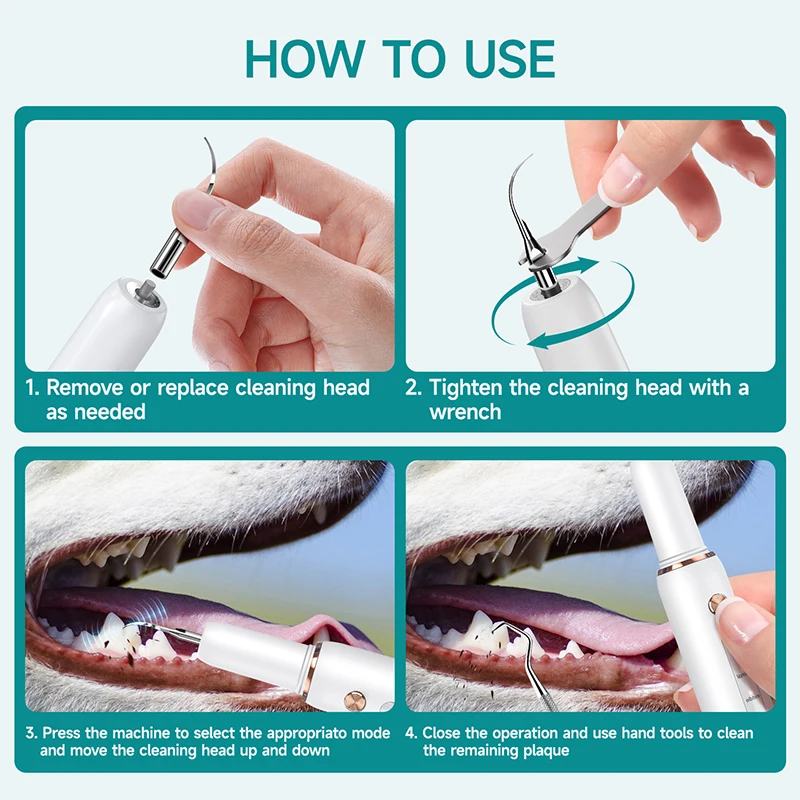 HOW TO USE

1. Remove or replace cleaning head as needed

2. Tighten the cleaning head with a wrench

3. Press the machine to select the appropriato mode and move the cleaning head up and down

4. Close the operation and use hand tools to clean the remaining plaque