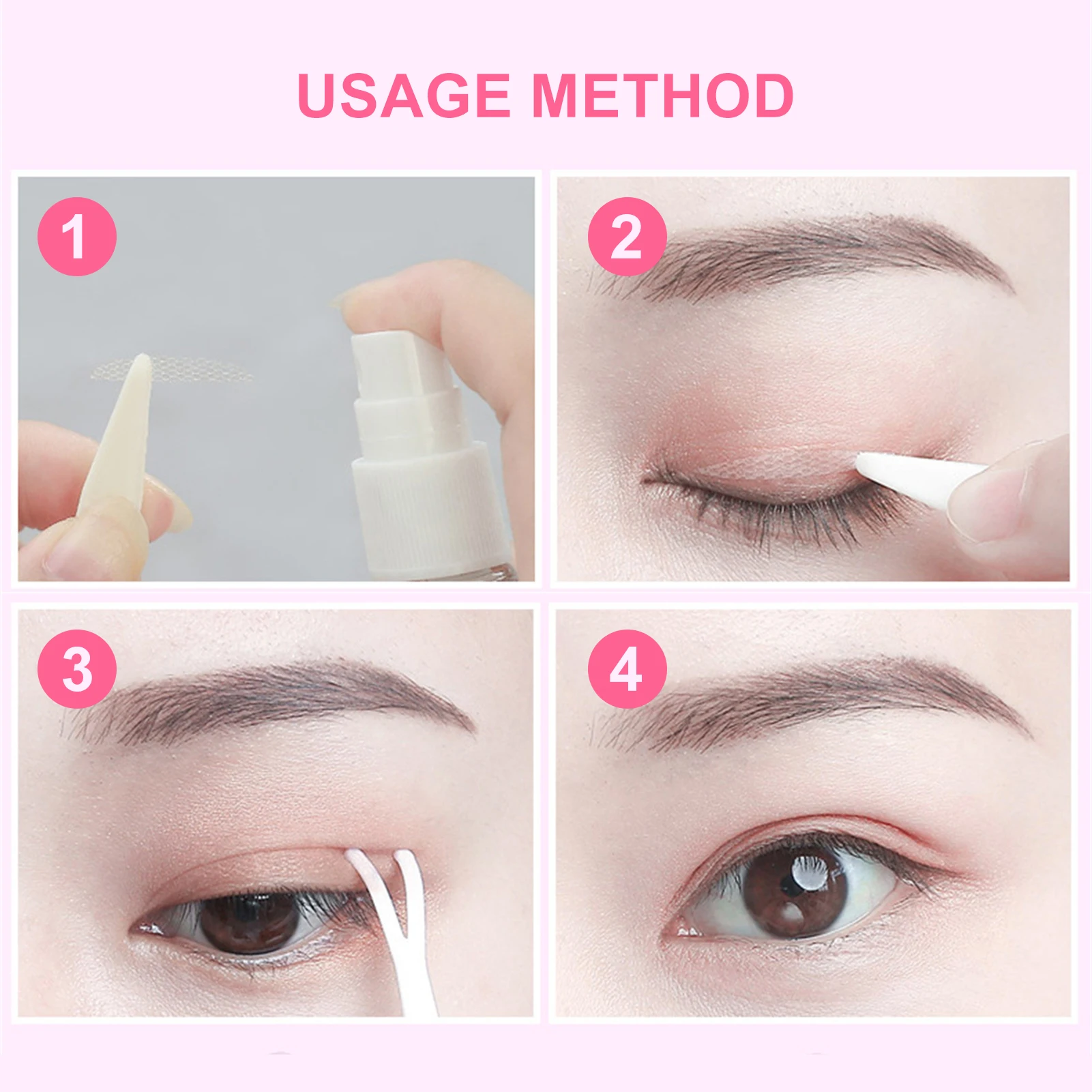 USAGE METHOD

1

2

3

4