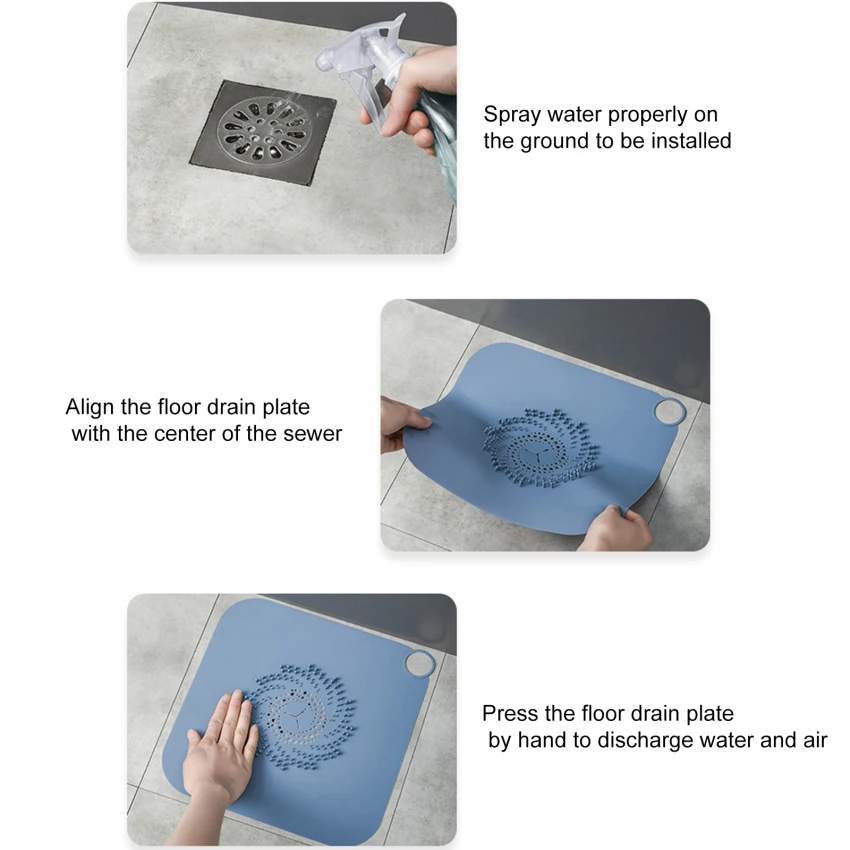 Spray water properly on the ground to be installed

Align the floor drain plate with the center of the sewer

Press the floor drain plate by hand to discharge water and air