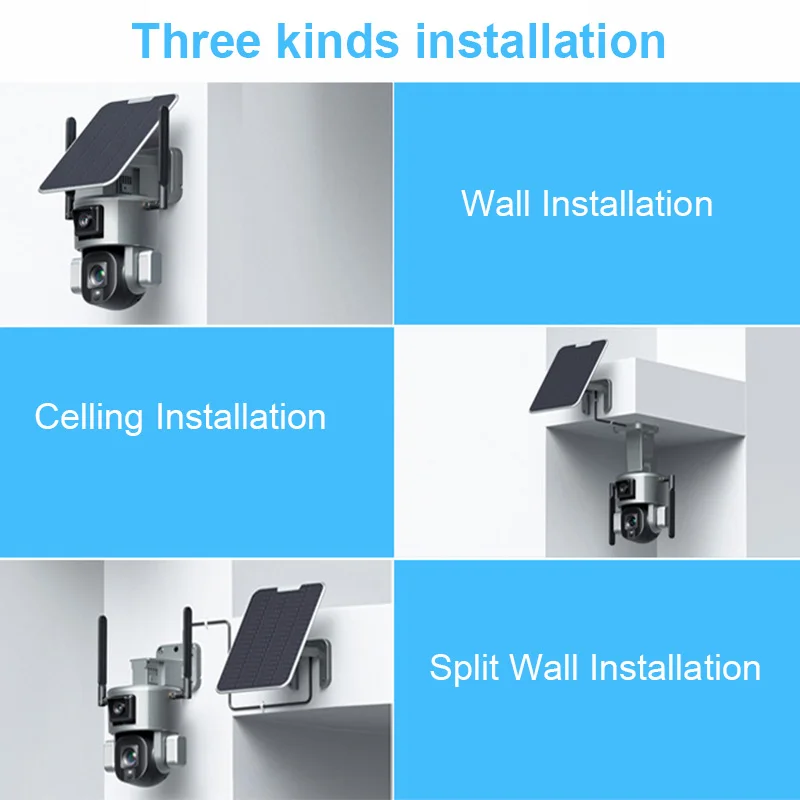 Three kinds installation

Wall Installation

Celling Installation

Split Wall Installation