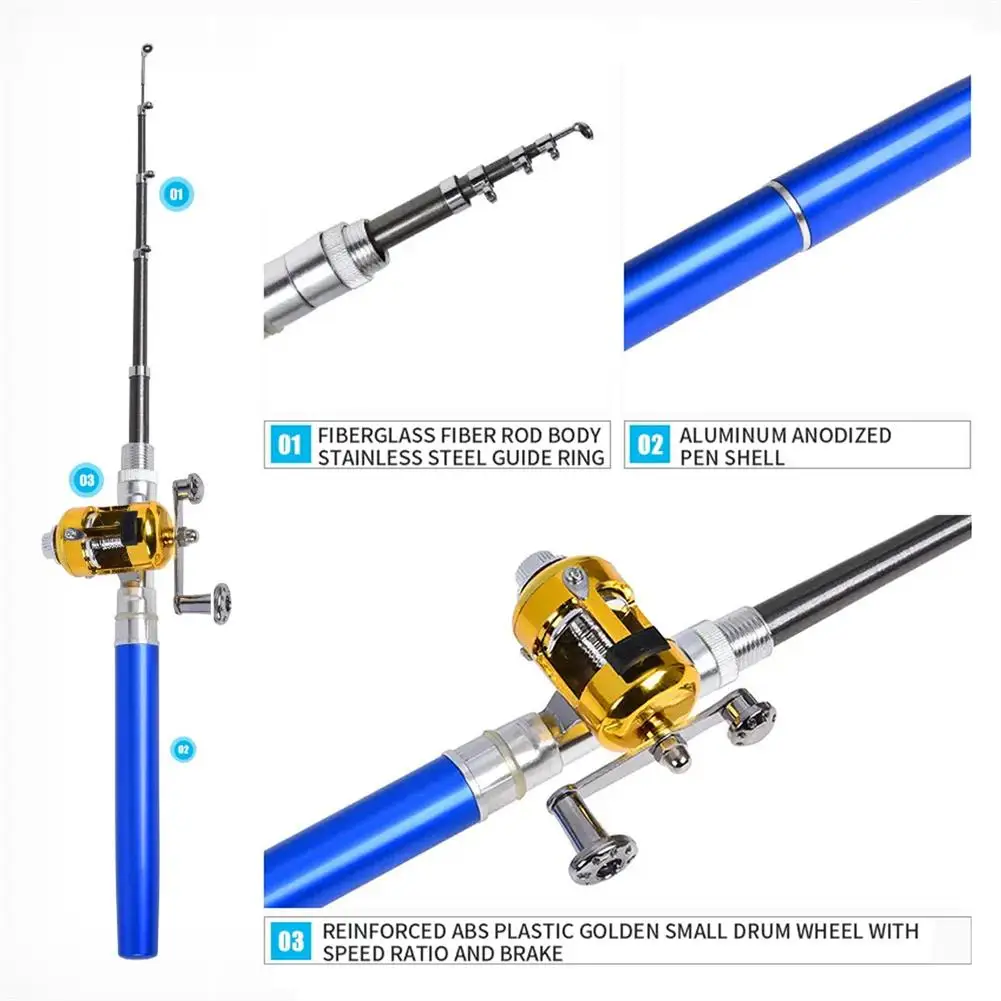 01

03

02

01 FIBERGLASS FIBER ROD BODY STAINLESS STEEL GUIDE RING

02 ALUMINUM ANODIZED PEN SHELL

03 REINFORCED ABS PLASTIC GOLDEN SMALL DRUM WHEEL WITH SPEED RATIO AND BRAKE