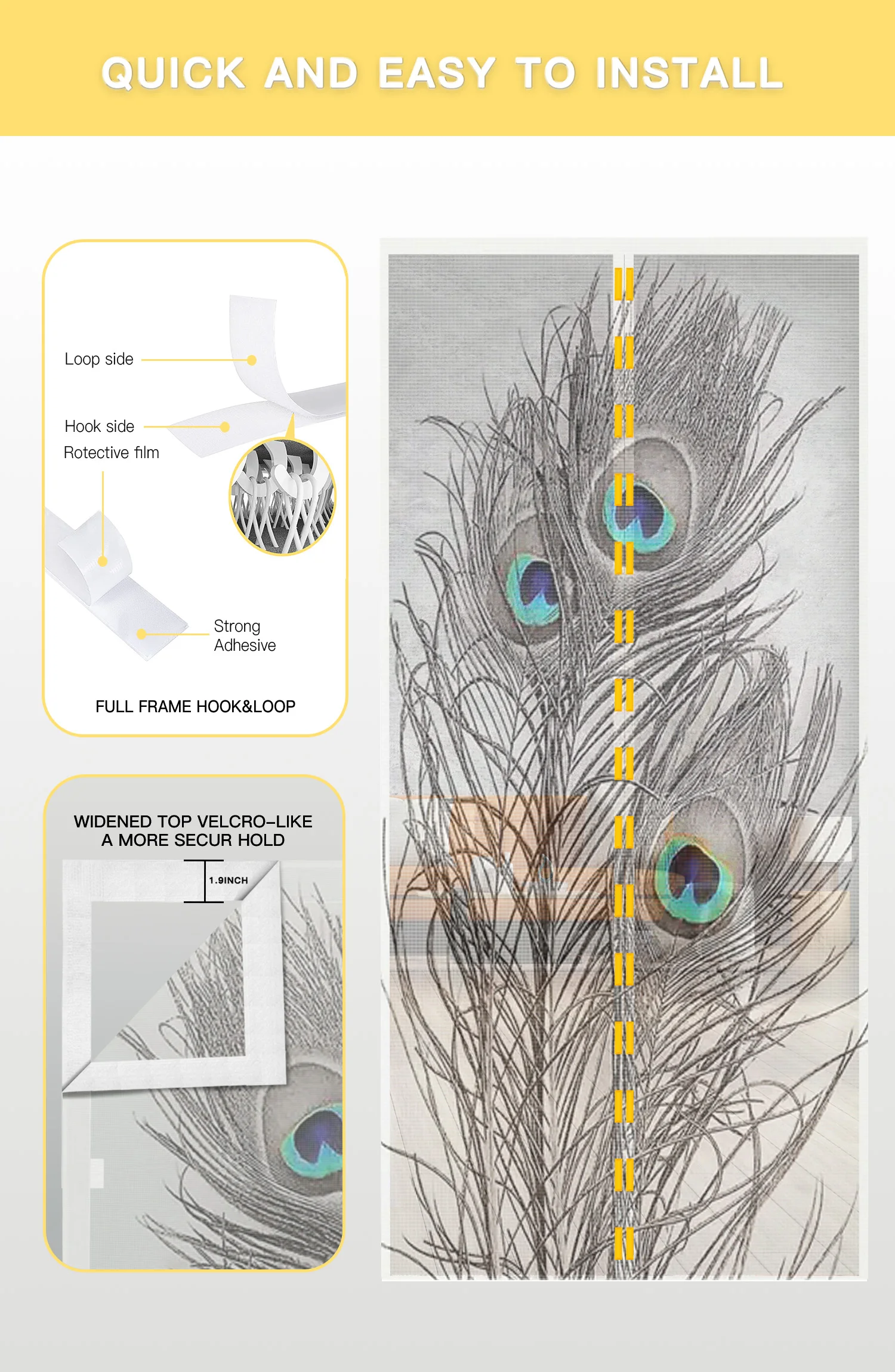 QUICK AND EASY TO INSTALL

Loop side

Hook side

Rotective film

Strong Adhesive

FULL FRAME HOOK&LOOP

WIDENED TOP VELCRO-LIKE
A MORE SECUR HOLD

1.9INCH