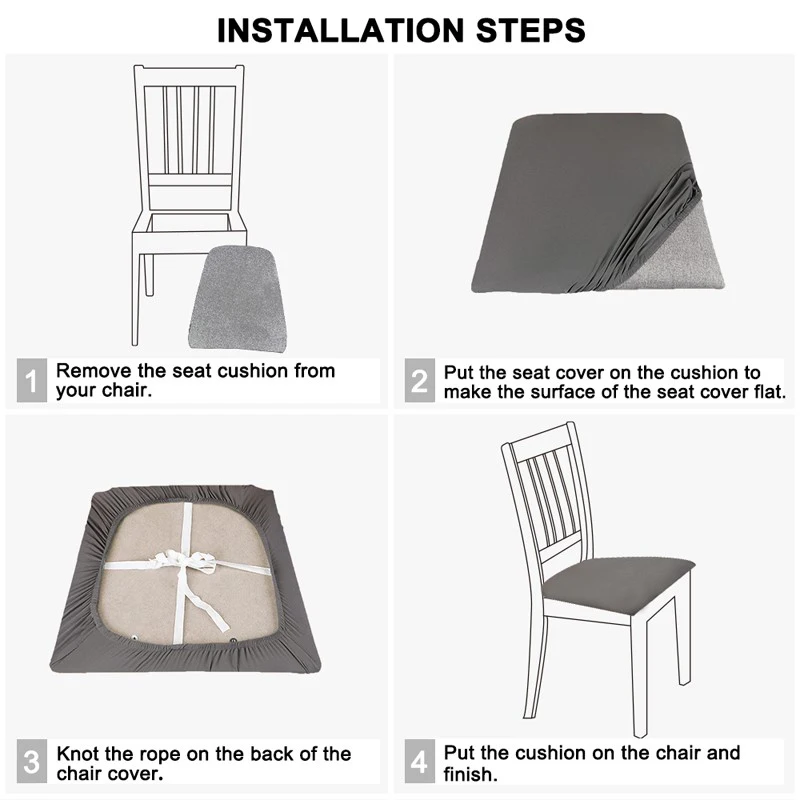 INSTALLATION STEPS

1 Remove the seat cushion from your chair.

2 Put the seat cover on the cushion to make the surface of the seat cover flat.

3 Knot the rope on the back of the chair cover.

4 Put the cushion on the chair and finish.