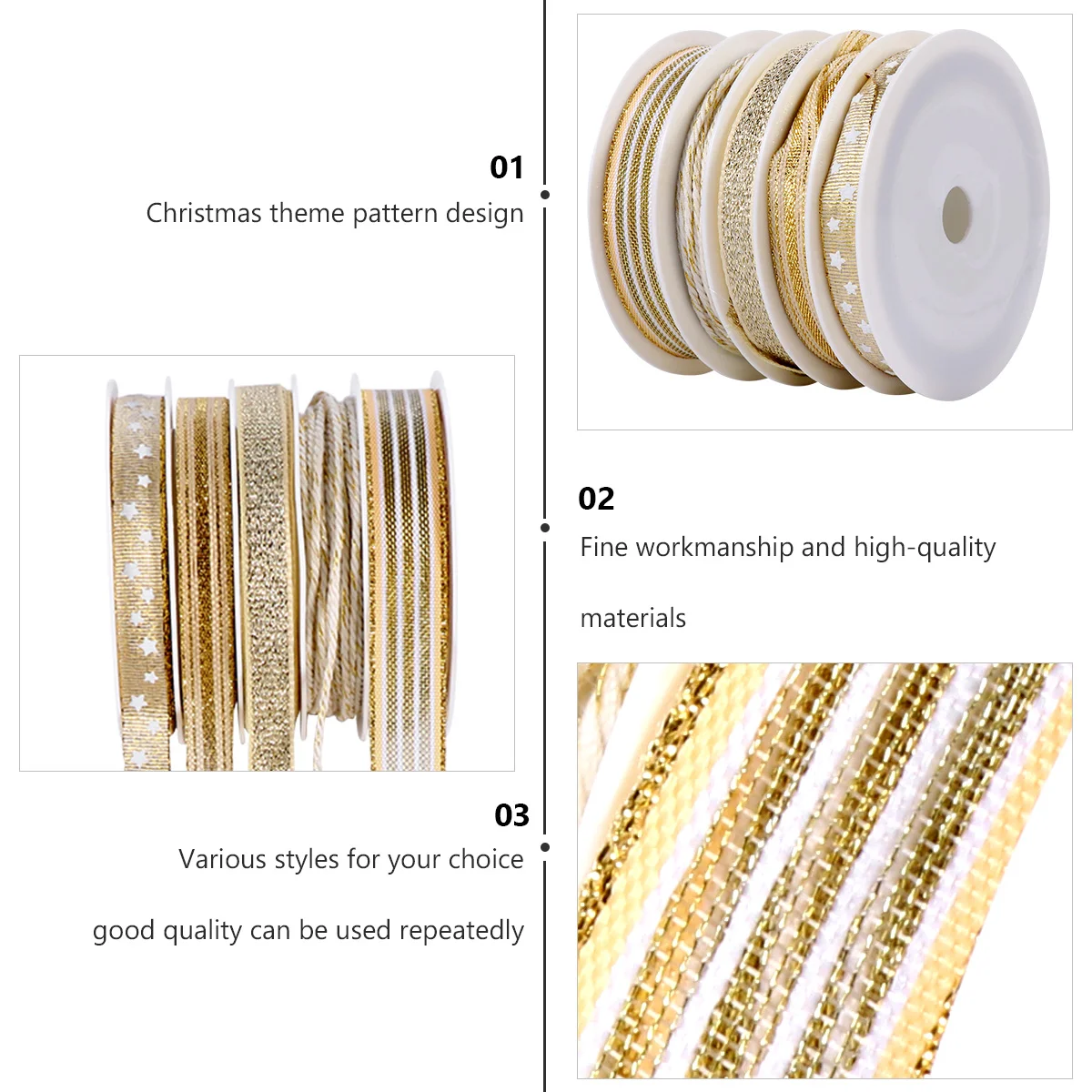 01
Christmas theme pattern design

02
Fine workmanship and high-quality

materials

03
Various styles for your choice

good quality can be used repeatedly