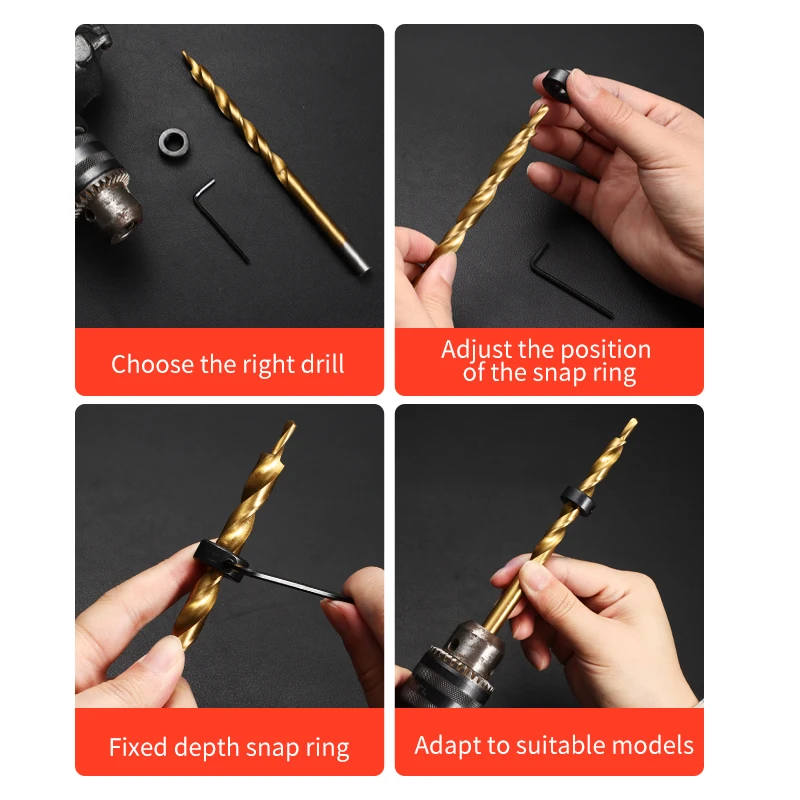 Choose the right drill

Adjust the position of the snap ring

Fixed depth snap ring

Adapt to suitable models