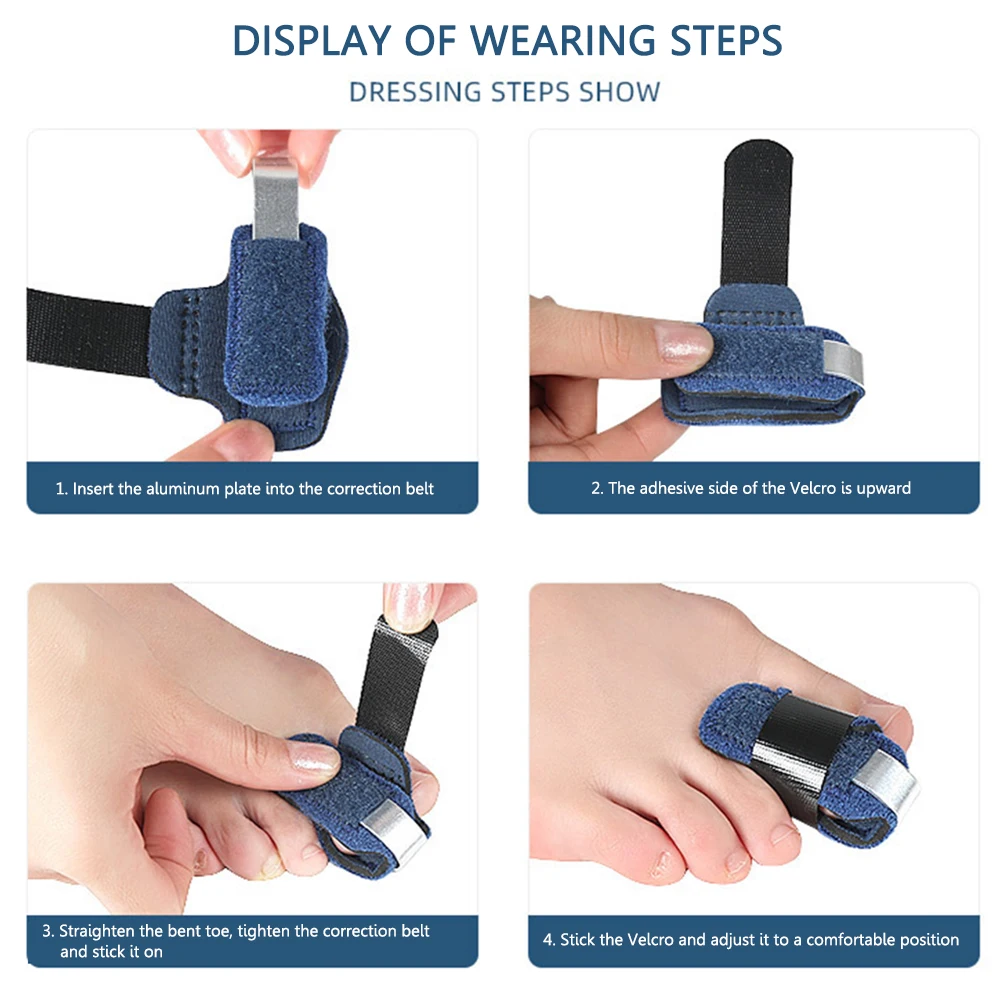 DISPLAY OF WEARING STEPS

DRESSING STEPS SHOW

1. Insert the aluminum plate into the correction belt

2. The adhesive side of the Velcro is upward

3. Straighten the bent toe, tighten the correction belt and stick it on

4. Stick the Velcro and adjust it to a comfortable position