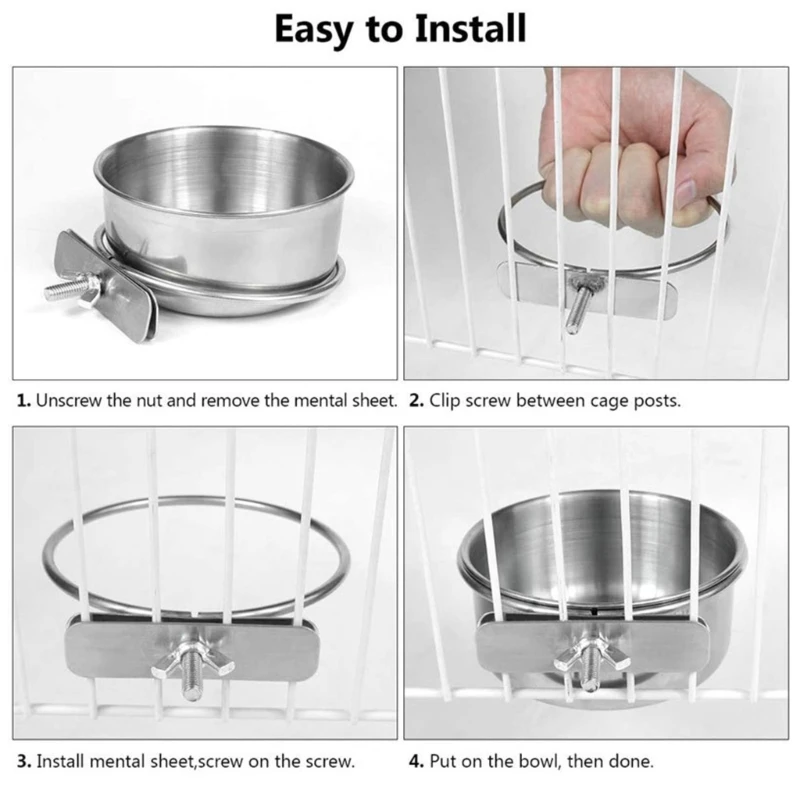 Easy to Install

1. Unscrew the nut and remove the mental sheet.

2. Clip screw between cage posts.

3. Install mental sheet,screw on the screw.

4. Put on the bowl, then done.