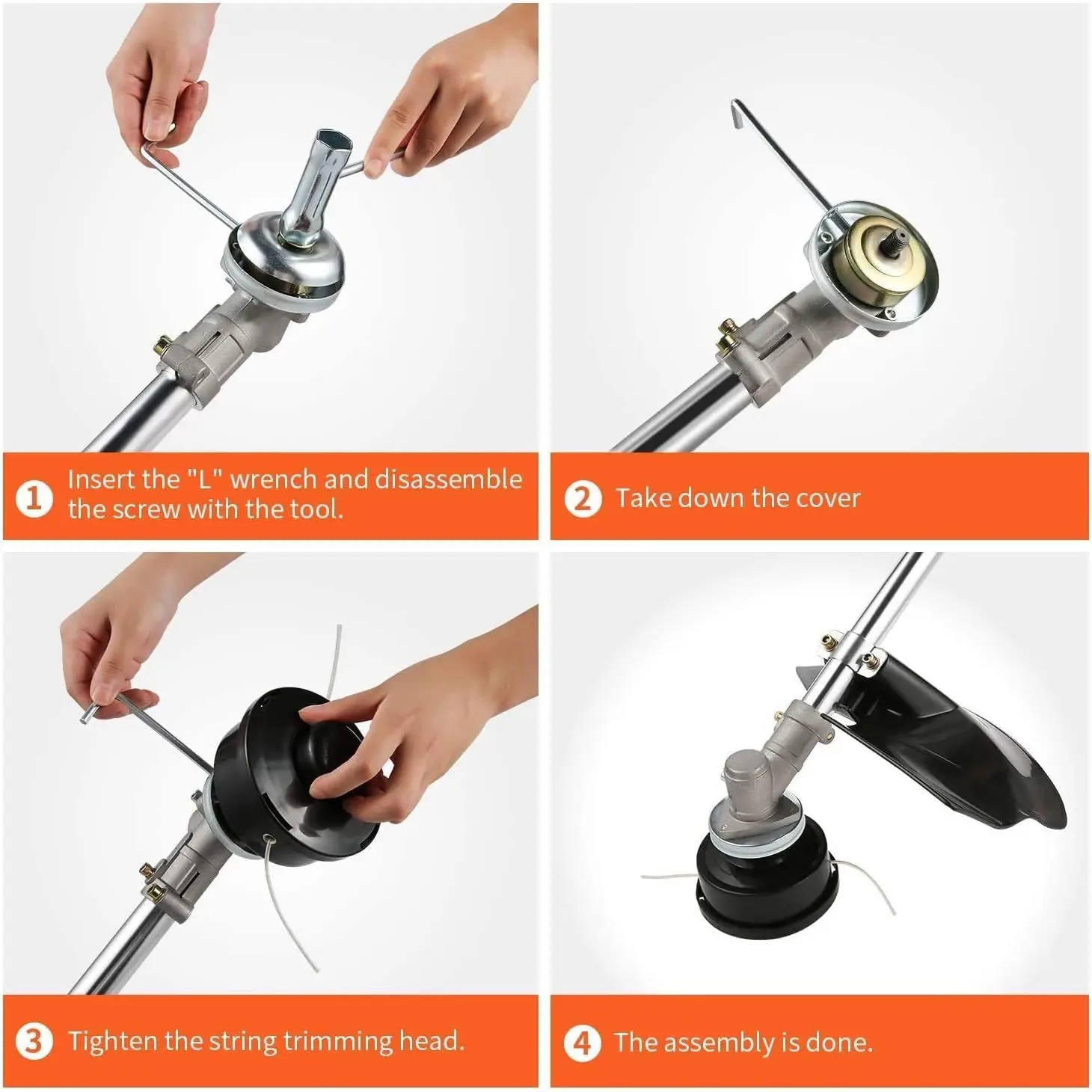 1 Insert the "L" wrench and disassemble the screw with the tool.

2 Take down the cover

3 Tighten the string trimming head.

4 The assembly is done.