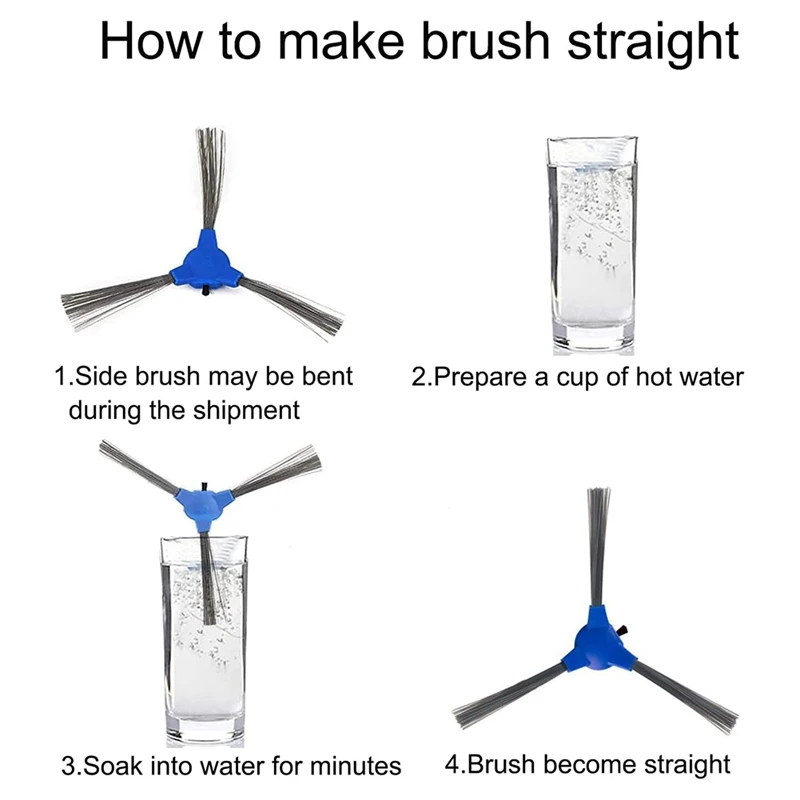 How to make brush straight

1.Side brush may be bent during the shipment

2.Prepare a cup of hot water

3.Soak into water for minutes

4.Brush become straight