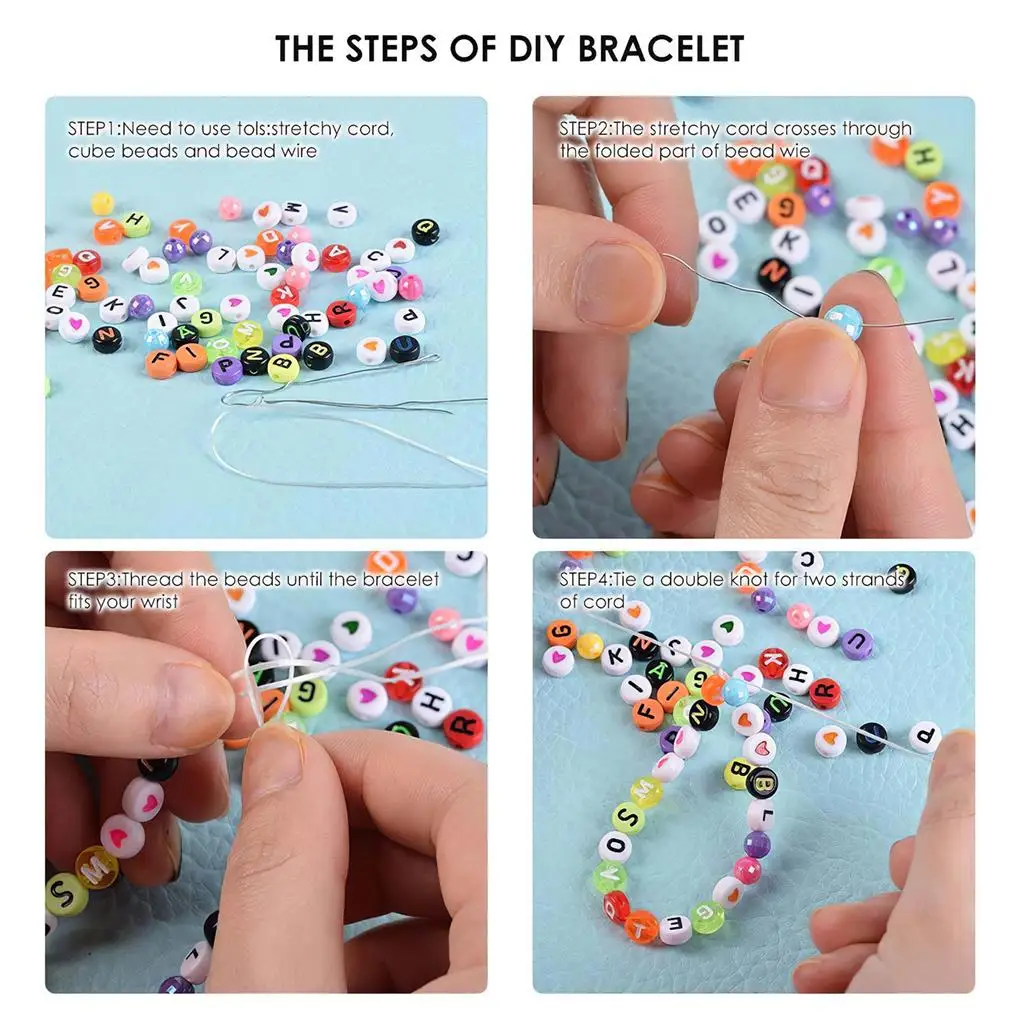 THE STEPS OF DIY BRACELET

STEP1:Need to use tols:stretchy cord, cube beads and bead wire

STEP2:The stretchy cord crosses through the folded part of bead wie

STEP3:Thread the beads until the bracelet fits your wrist

STEP4:Tie a double knot for two strands of cord