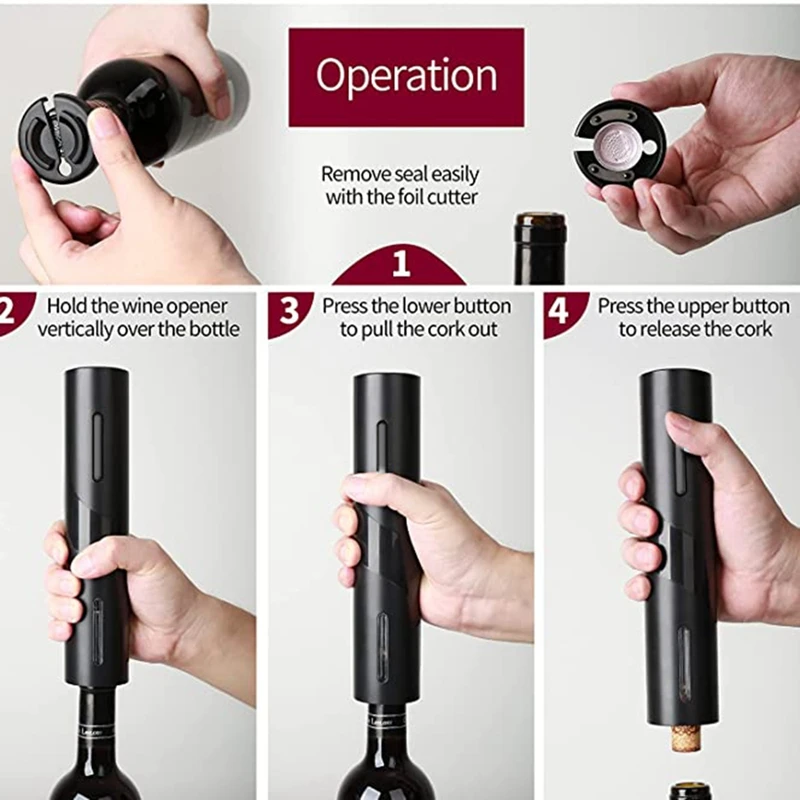 Operation

Remove seal easily with the foil cutter

1

2 Hold the wine opener vertically over the bottle

3 Press the lower button to pull the cork out

4 Press the upper button to release the cork