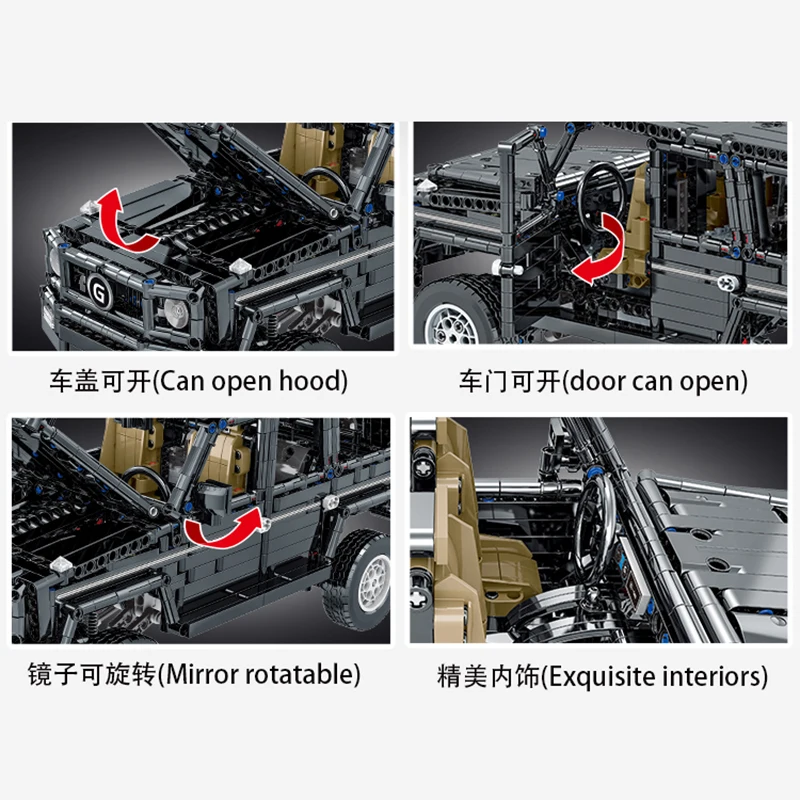 G

车盖可开(Can open hood)

车门可开(door can open)

镜子可旋转(Mirror rotatable)

精美内饰(Exquisite interiors)