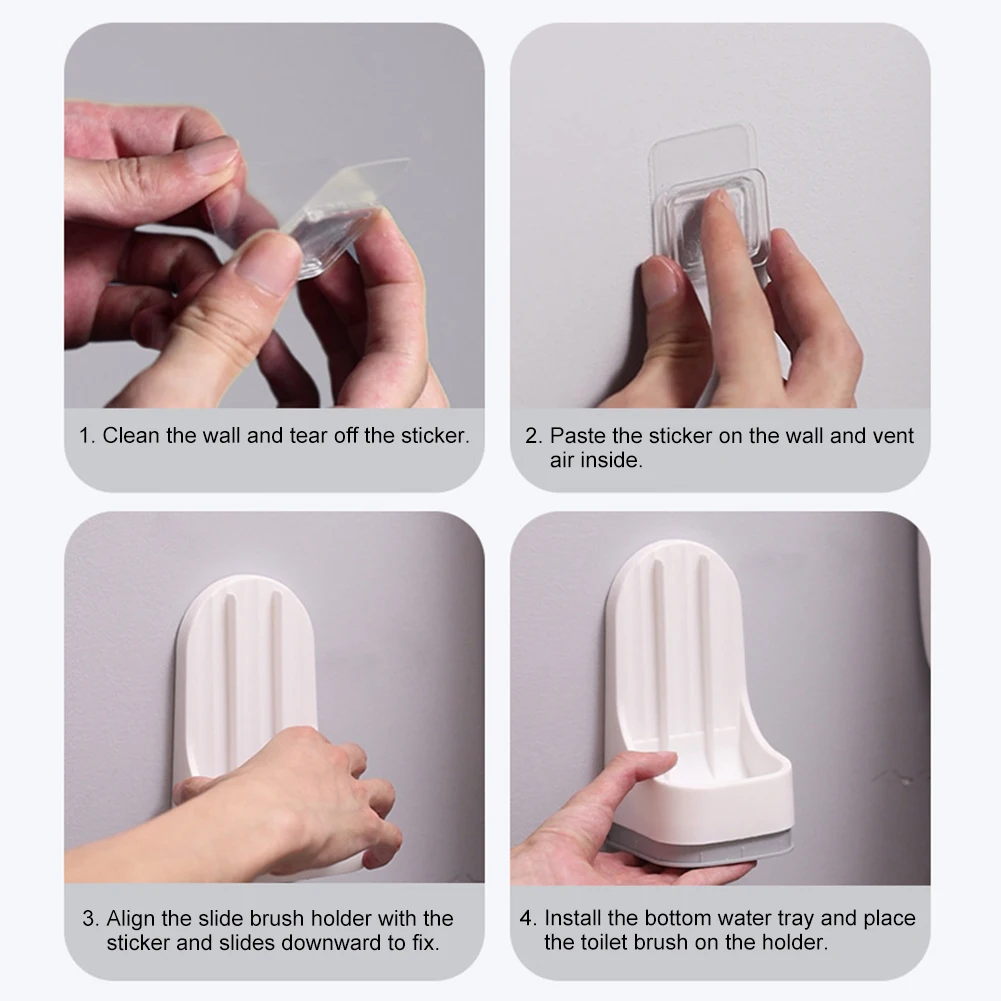 1. Clean the wall and tear off the sticker.

2. Paste the sticker on the wall and vent air inside.

3. Align the slide brush holder with the sticker and slides downward to fix.

4. Install the bottom water tray and place the toilet brush on the holder.