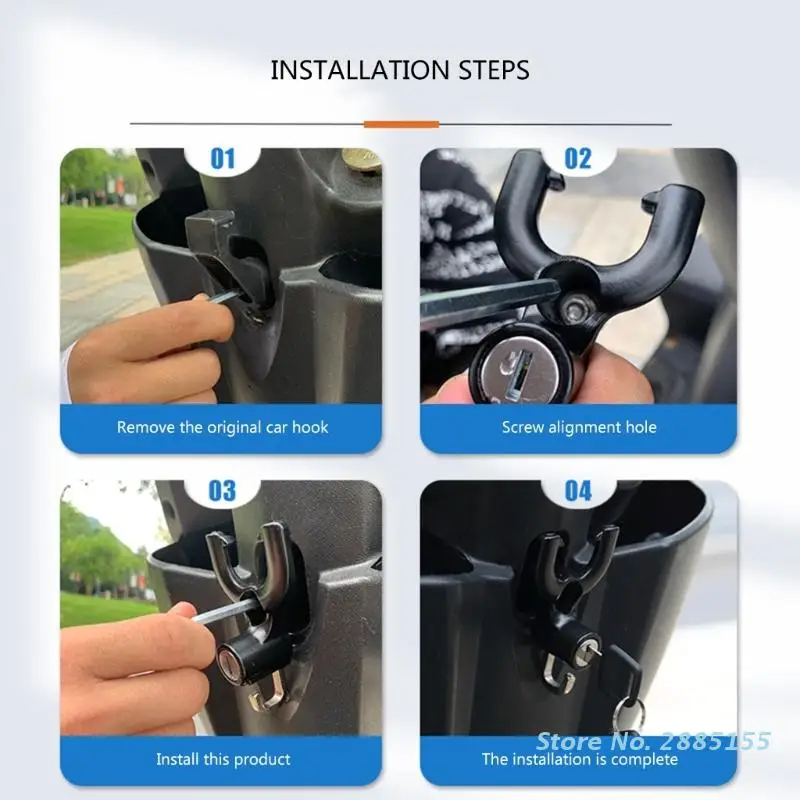 INSTALLATION STEPS

01

Remove the original car hook

02

Screw alignment hole

03

Install this product

04

The installation is complete

Store No. 2885155