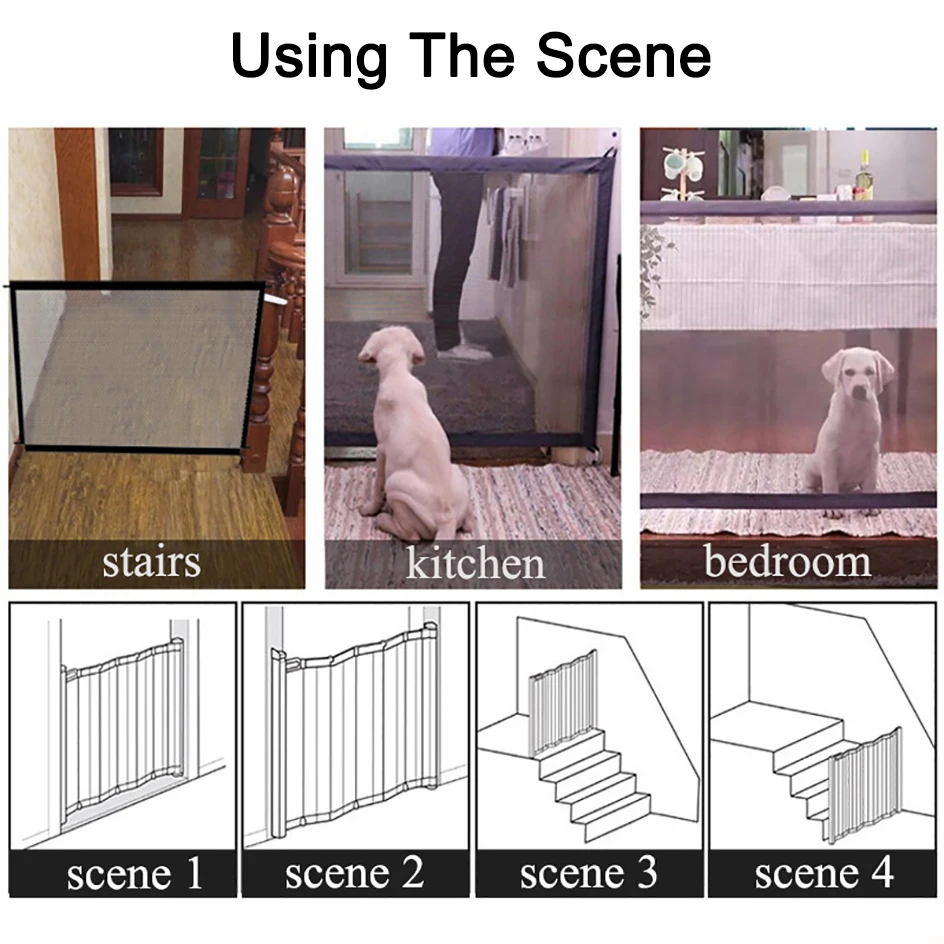 Using The Scene

stairs

kitchen

bedroom

scene 1

scene 2

scene 3

scene 4