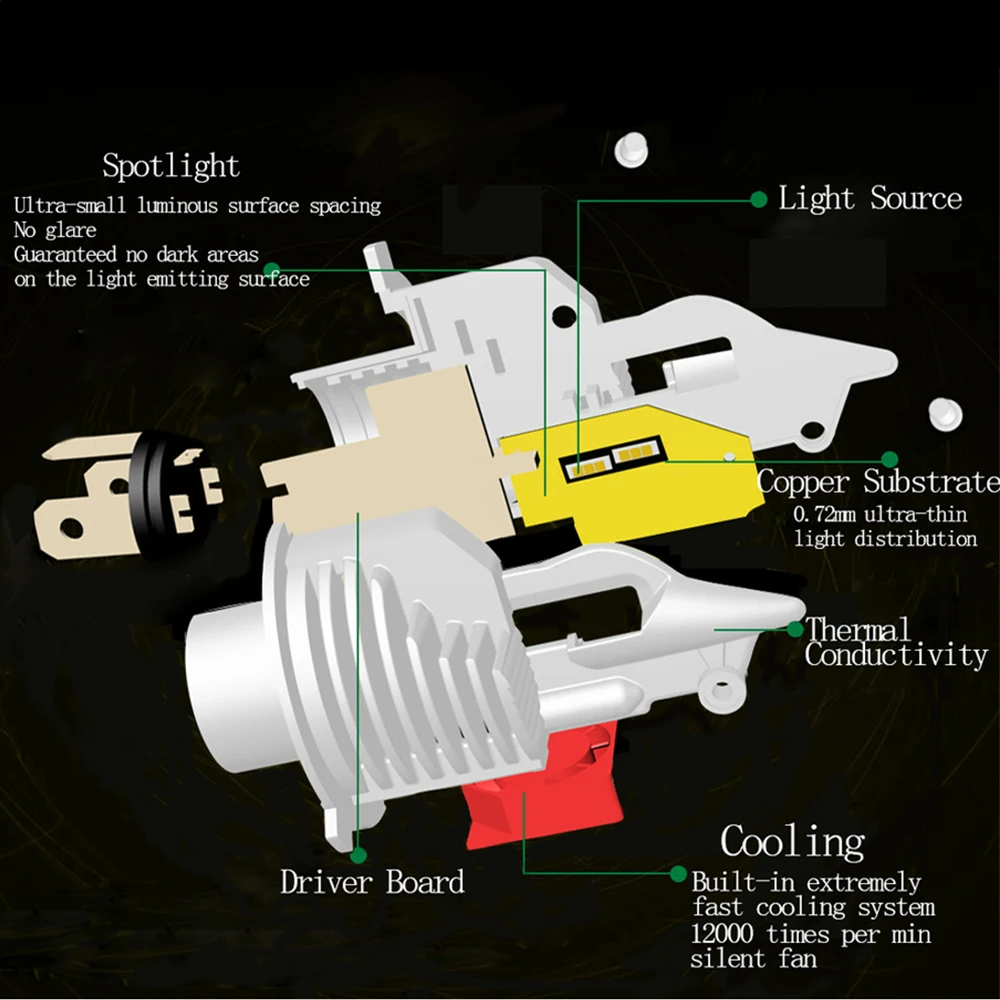 Spotlight
Ultra-small luminous surface spacing
No glare
Guaranteed no dark areas
on the light emitting surface

Light Source

Copper Substrate
0.72mm ultra-thin
light distribution

Thermal
Conductivity

Driver Board

Cooling
Built-in extremely
fast cooling system
12000 times per min
silent fan