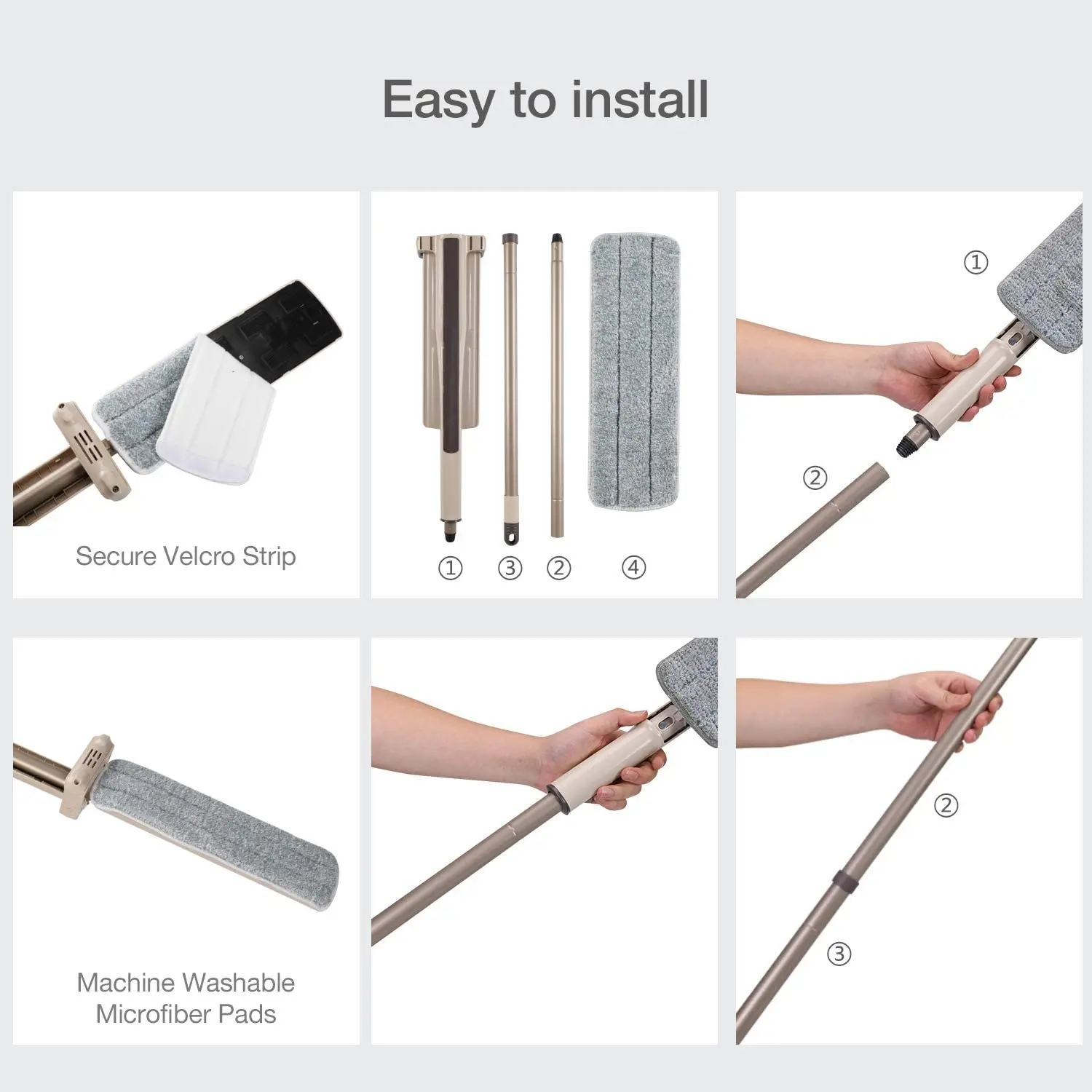 Easy to install

Secure Velcro Strip

① ③ ② ④

①

②

Machine Washable Microfiber Pads

②

③