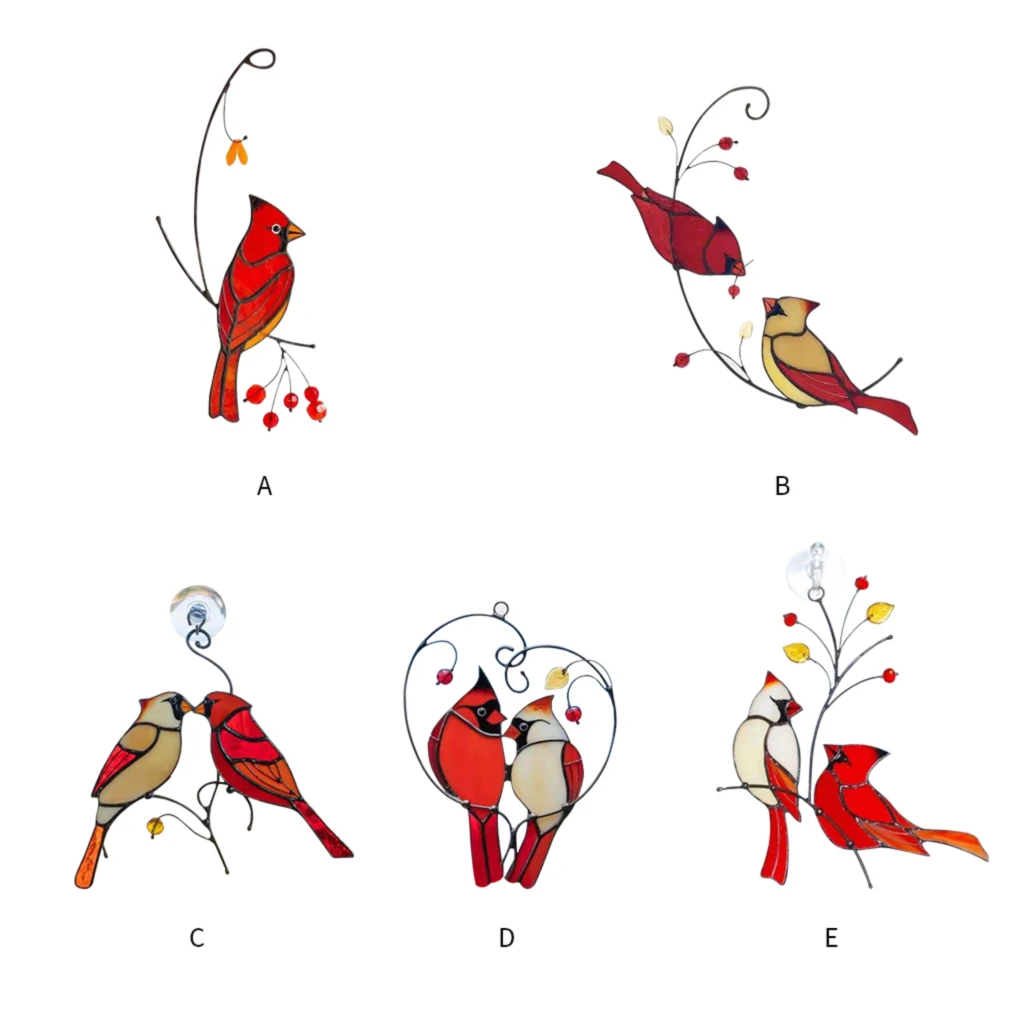 A

B

C

D

E