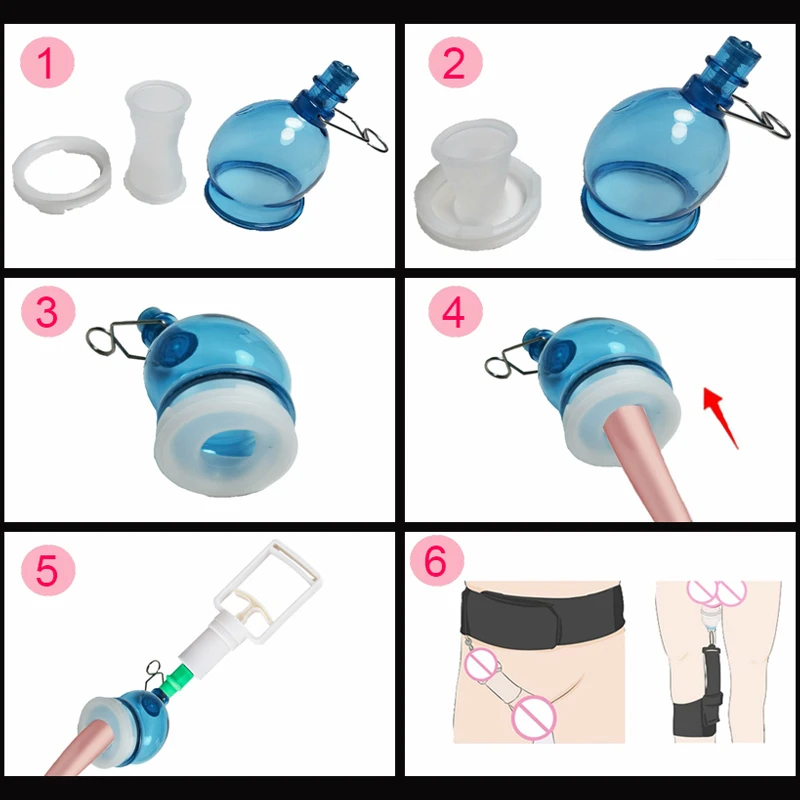 1

2

3

4

5

6