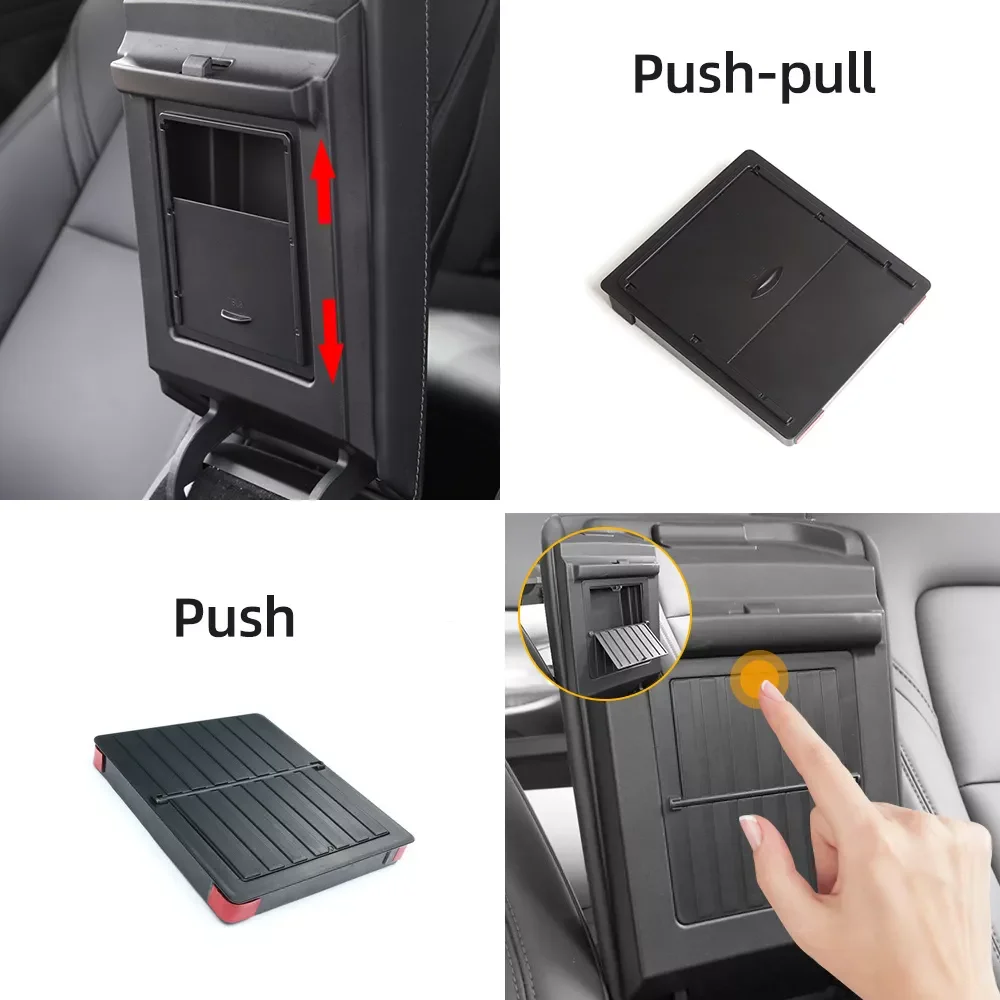 Push-pull

Push