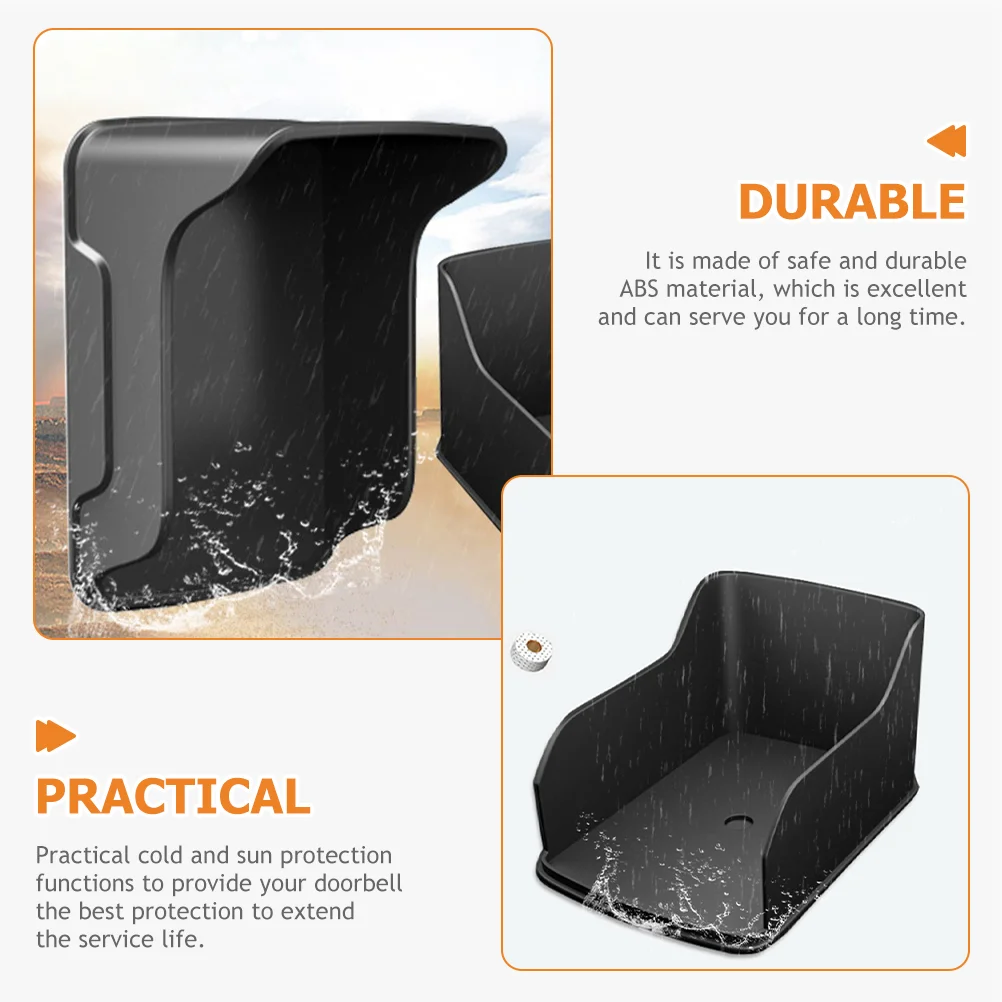 DURABLE

It is made of safe and durable ABS material, which is excellent and can serve you for a long time.

PRACTICAL

Practical cold and sun protection functions to provide your doorbell the best protection to extend the service life.