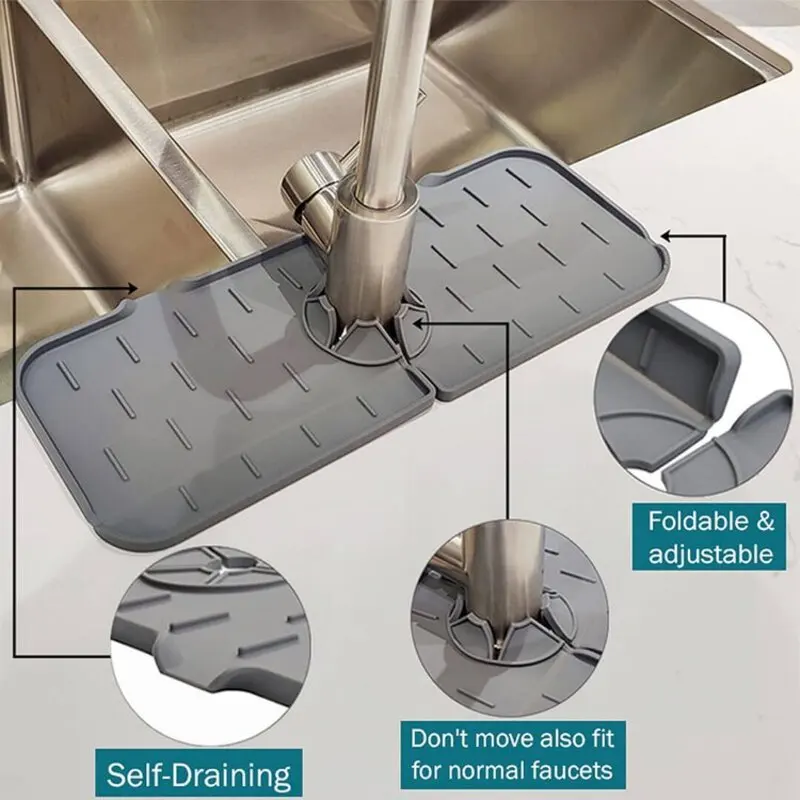 Foldable & adjustable

Self-Draining

Don't move also fit for normal faucets