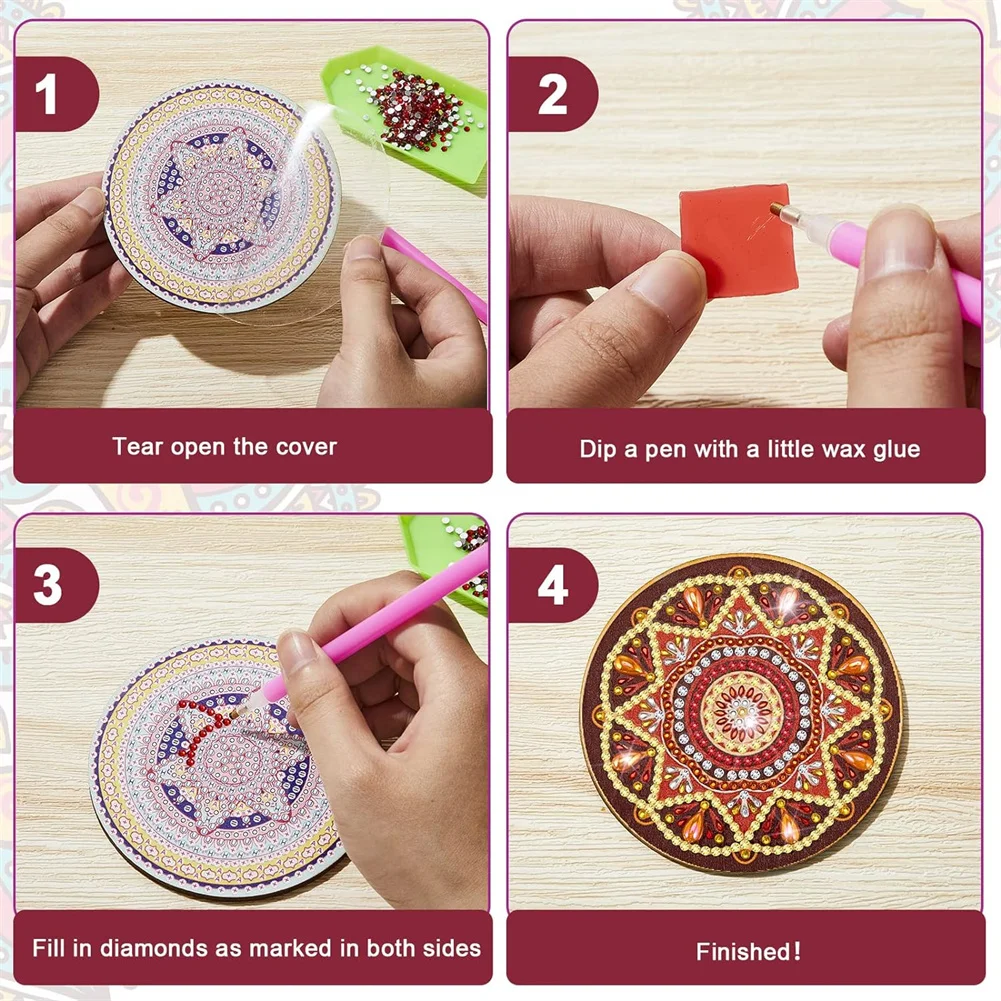 1

Tear open the cover

2

Dip a pen with a little wax glue

3

Fill in diamonds as marked in both sides

4

Finished!