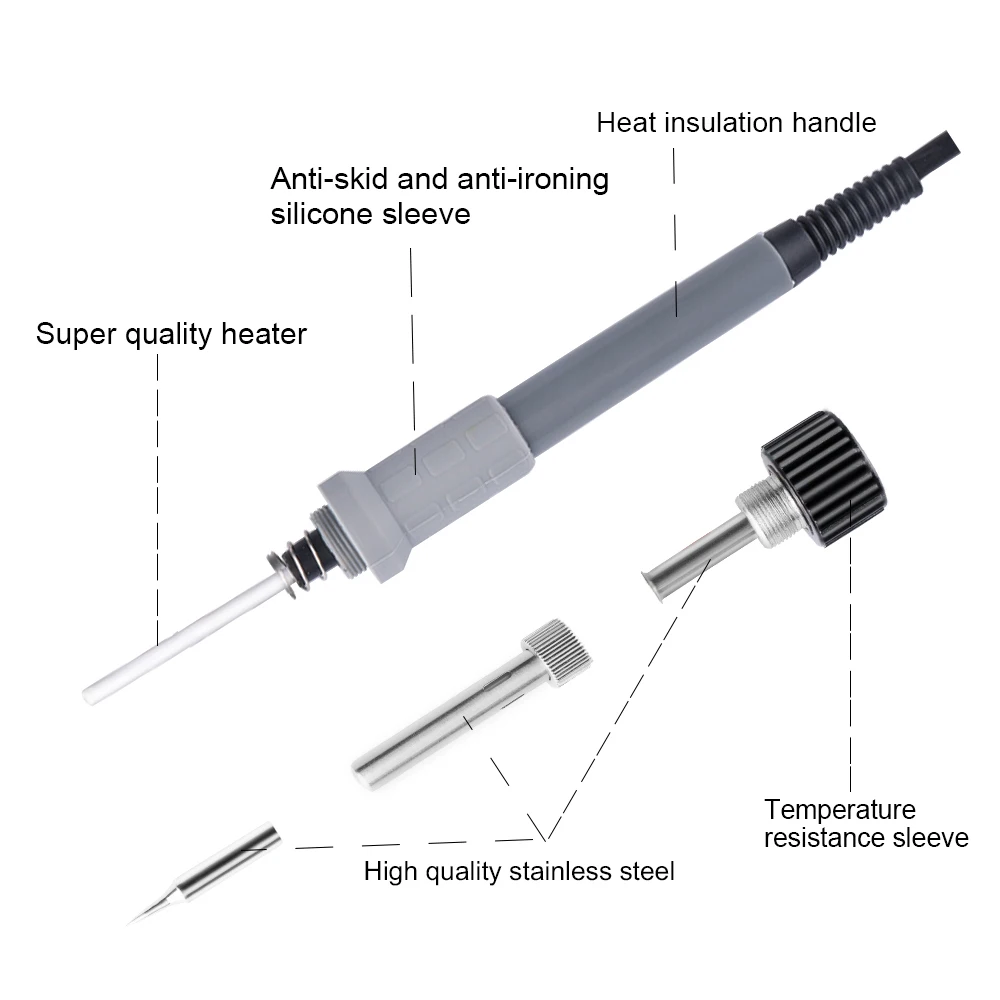 Heat insulation handle

Anti-skid and anti-ironing silicone sleeve

Super quality heater

Temperature resistance sleeve

High quality stainless steel