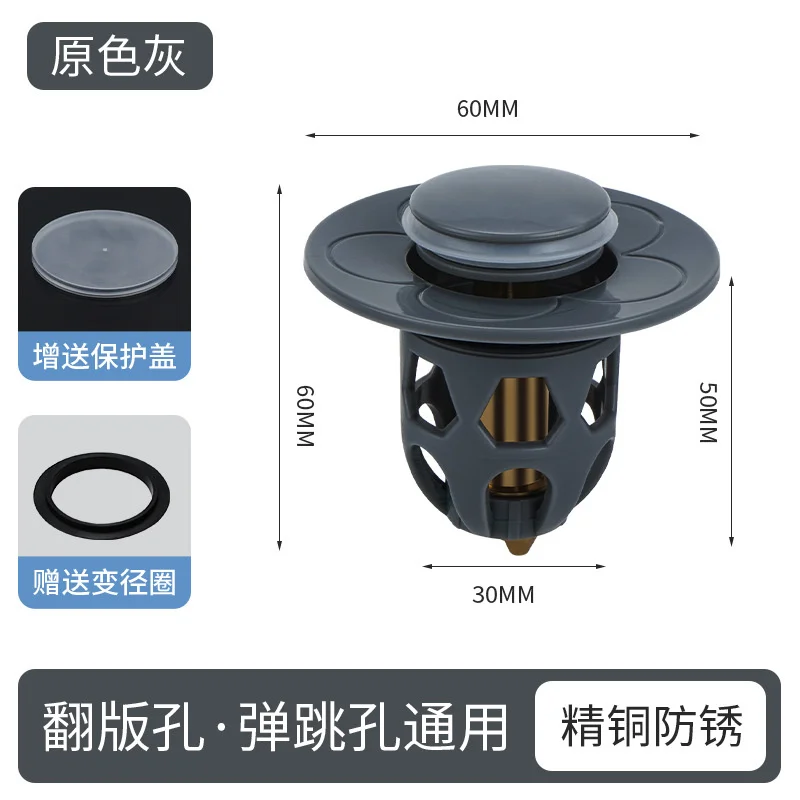 原色灰

60MM

增送保护盖

60MM

50MM

赠送变径圈

30MM

翻版孔·弹跳孔通用

精铜防锈