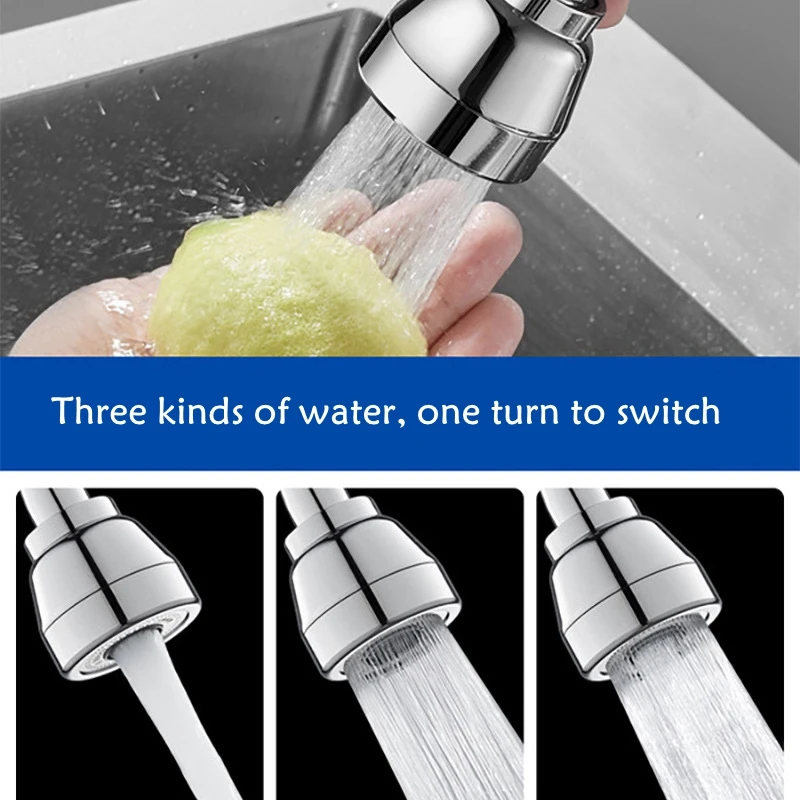 Three kinds of water, one turn to switch