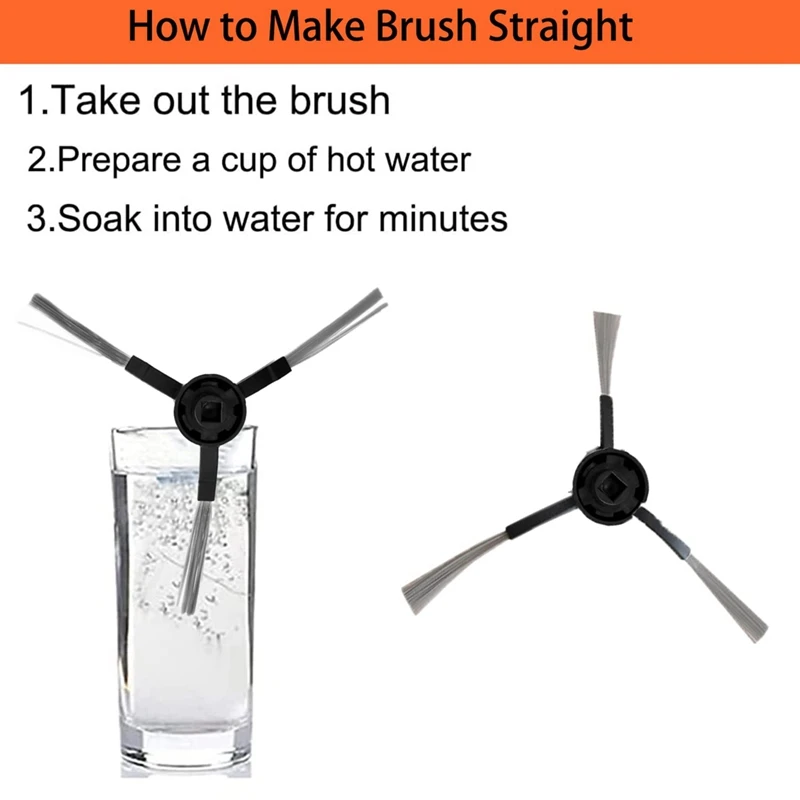 How to Make Brush Straight

1.Take out the brush

2.Prepare a cup of hot water

3.Soak into water for minutes