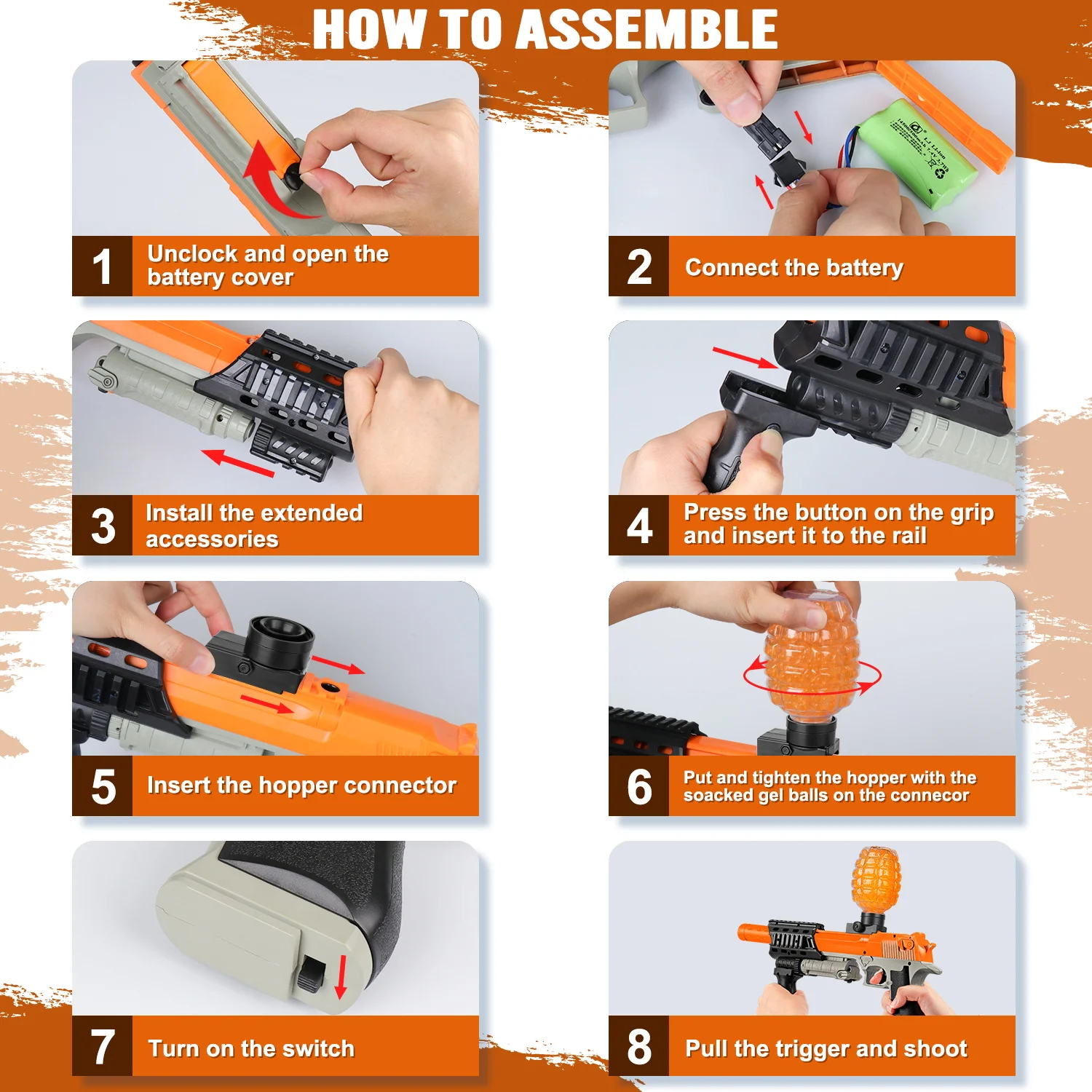 HOW TO ASSEMBLE

1 Unclock and open the battery cover

2 Connect the battery

3 Install the extended accessories

4 Press the button on the grip and insert it to the rail

5 Insert the hopper connector

6 Put and tighten the hopper with the soacked gel balls on the connecor

7 Turn on the switch

8 Pull the trigger and shoot