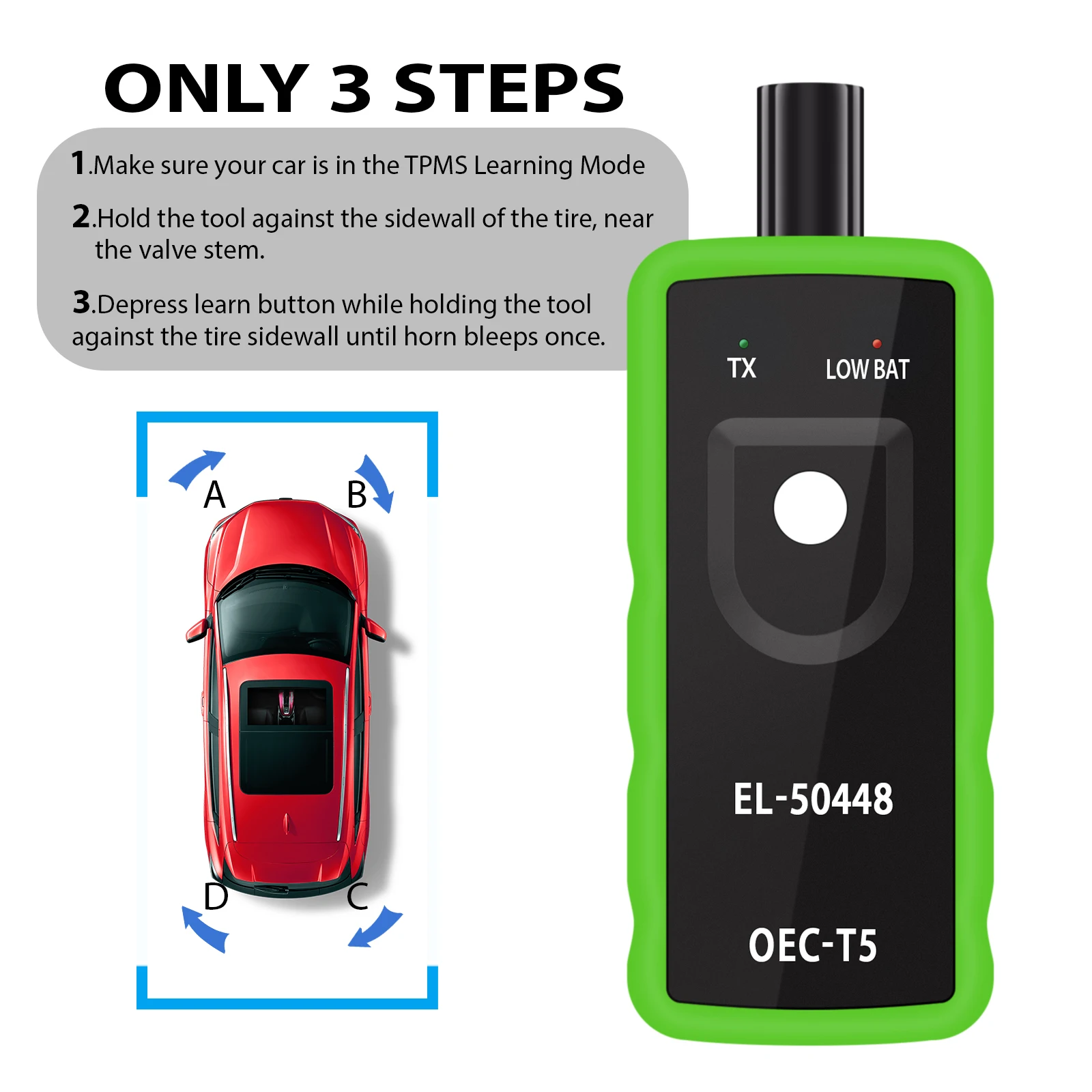 ONLY 3 STEPS

1.Make sure your car is in the TPMS Learning Mode

2.Hold the tool against the sidewall of the tire, near the valve stem.

3.Depress learn button while holding the tool against the tire sidewall until horn bleeps once.

A
B
D
C

TX
LOW BAT

EL-50448

OEC-T5