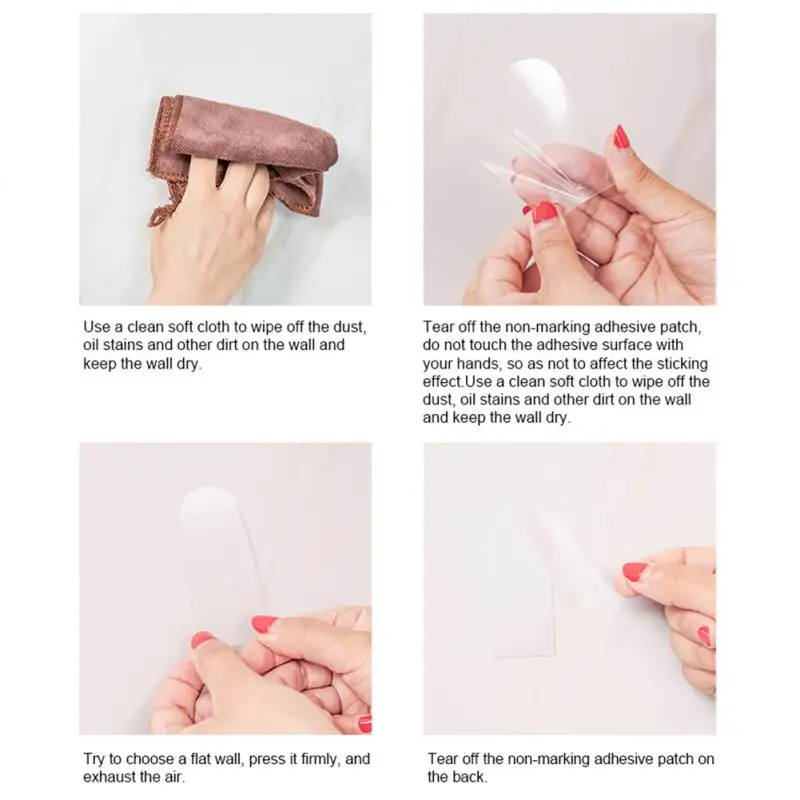 Use a clean soft cloth to wipe off the dust, oil stains and other dirt on the wall and keep the wall dry.

Tear off the non-marking adhesive patch, do not touch the adhesive surface with your hands, so as not to affect the sticking effect.Use a clean soft cloth to wipe off the dust, oil stains and other dirt on the wall and keep the wall dry.

Try to choose a flat wall, press it firmly, and exhaust the air.

Tear off the non-marking adhesive patch on the back.