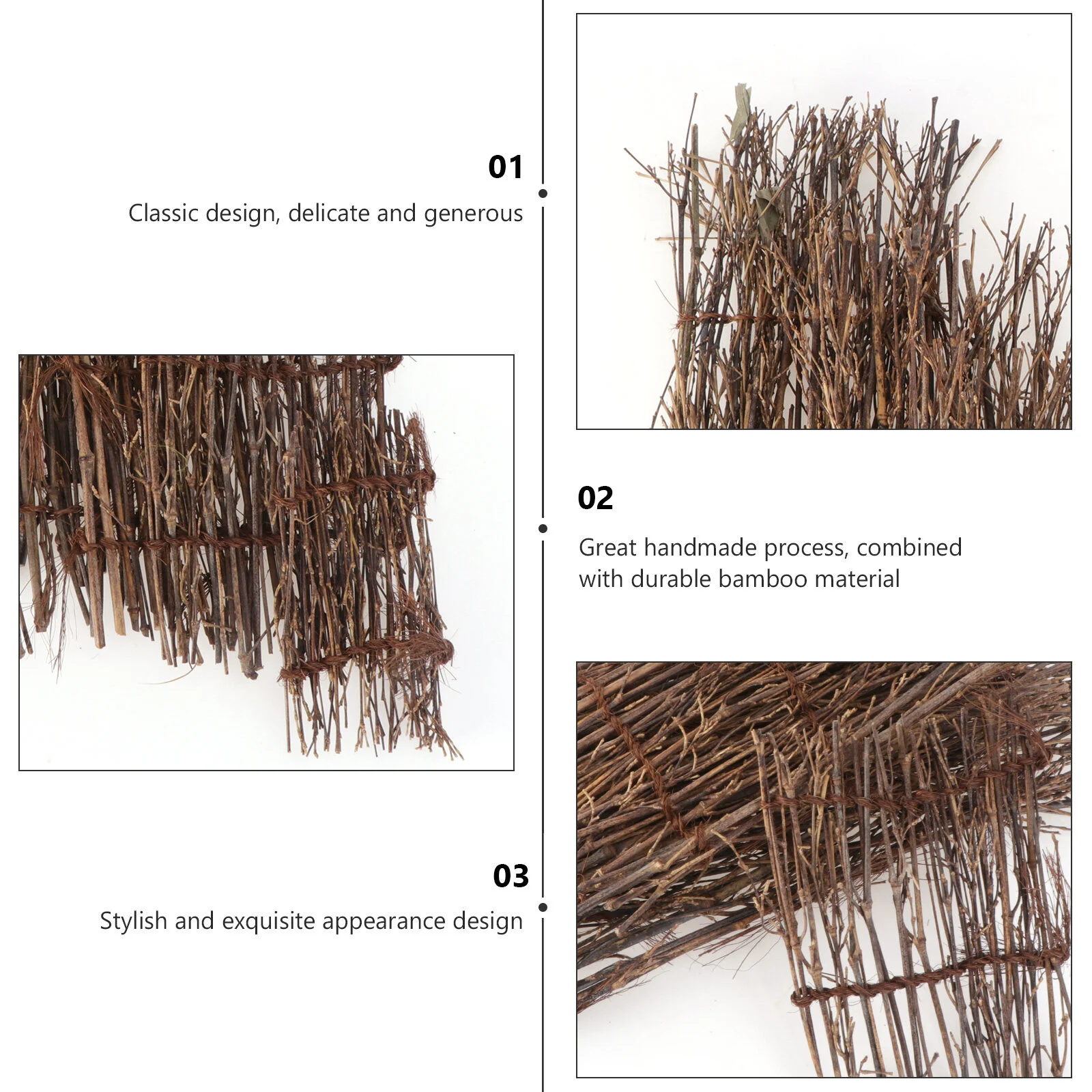 01

Classic design, delicate and generous

02

Great handmade process, combined with durable bamboo material

03

Stylish and exquisite appearance design