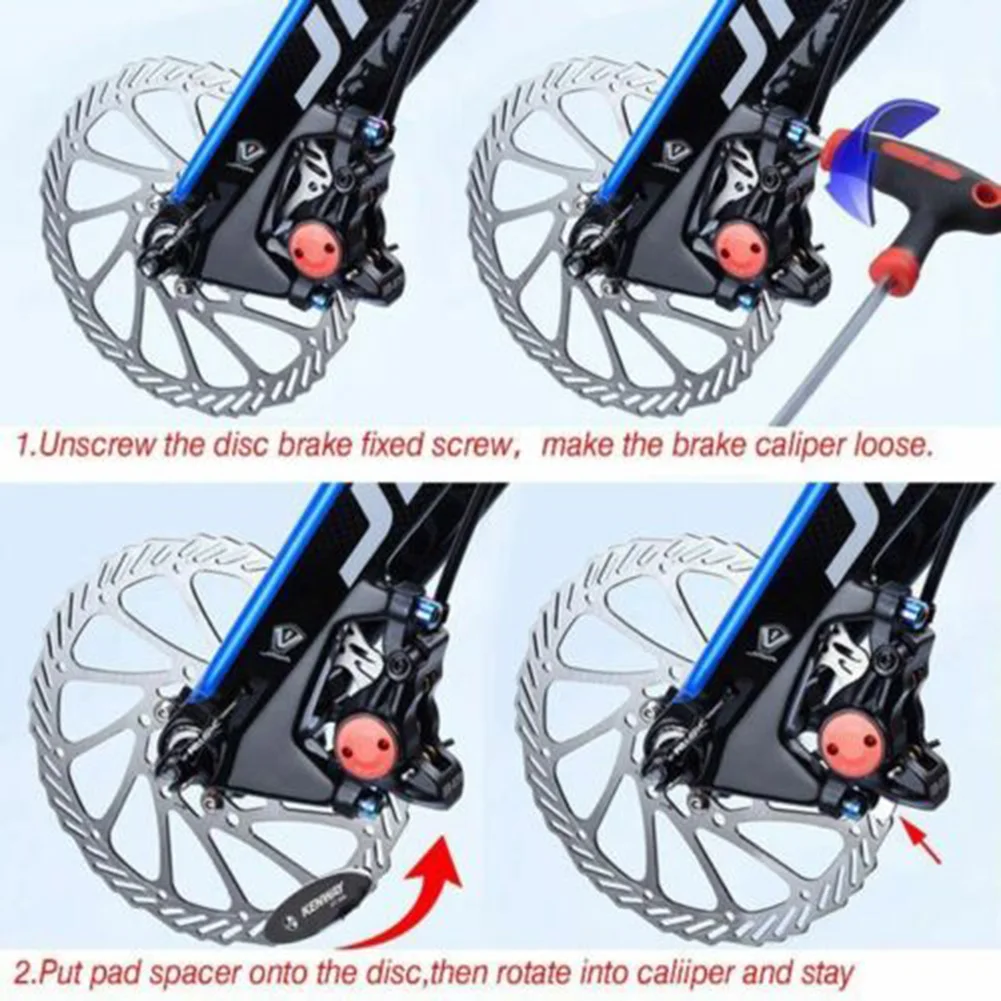 1.Unscrew the disc brake fixed screw, make the brake caliper loose.

KENWAY

2.Put pad spacer onto the disc,then rotate into caliiper and stay