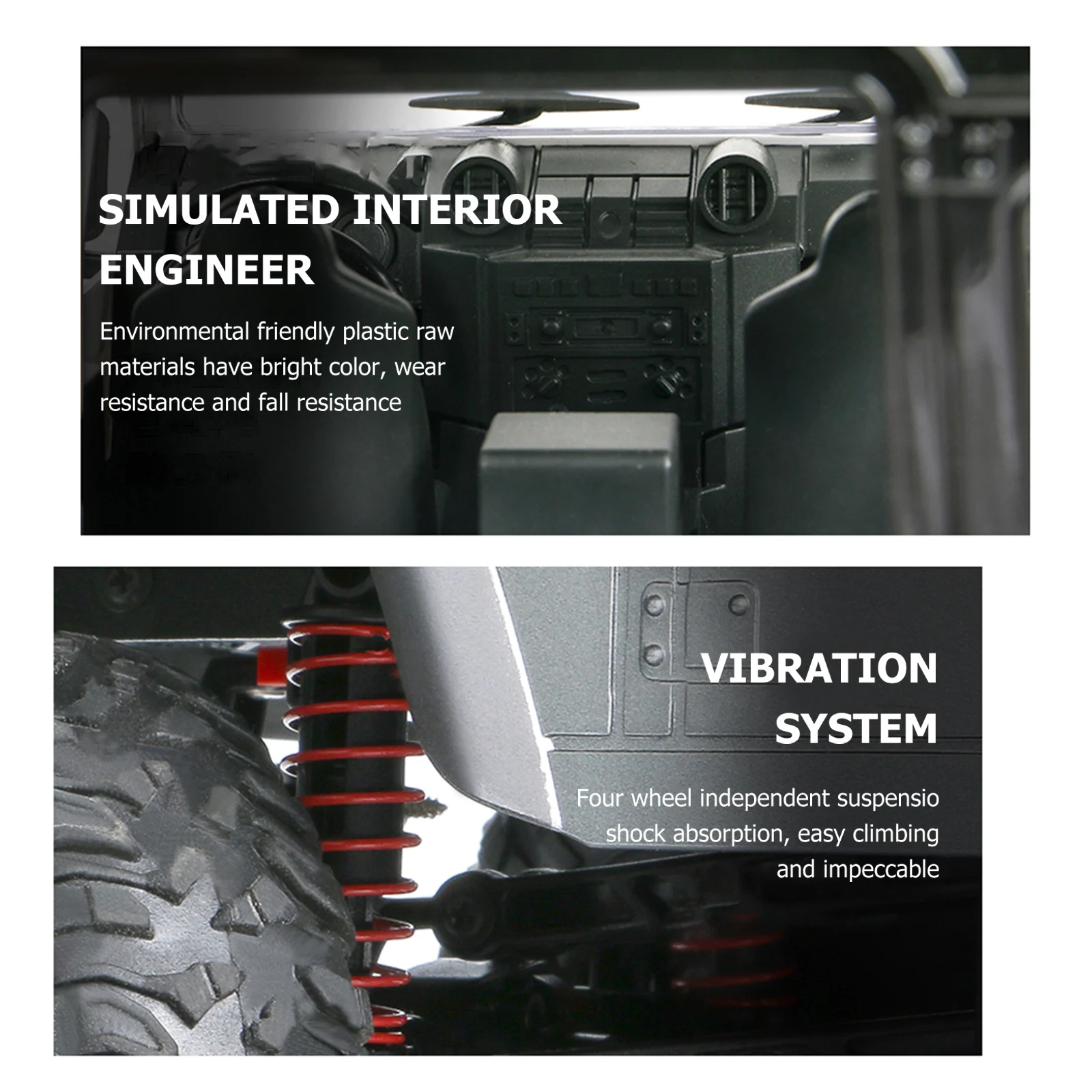 SIMULATED INTERIOR ENGINEER

Environmental friendly plastic raw materials have bright color, wear resistance and fall resistance

VIBRATION SYSTEM

Four wheel independent suspensio shock absorption, easy climbing and impeccable