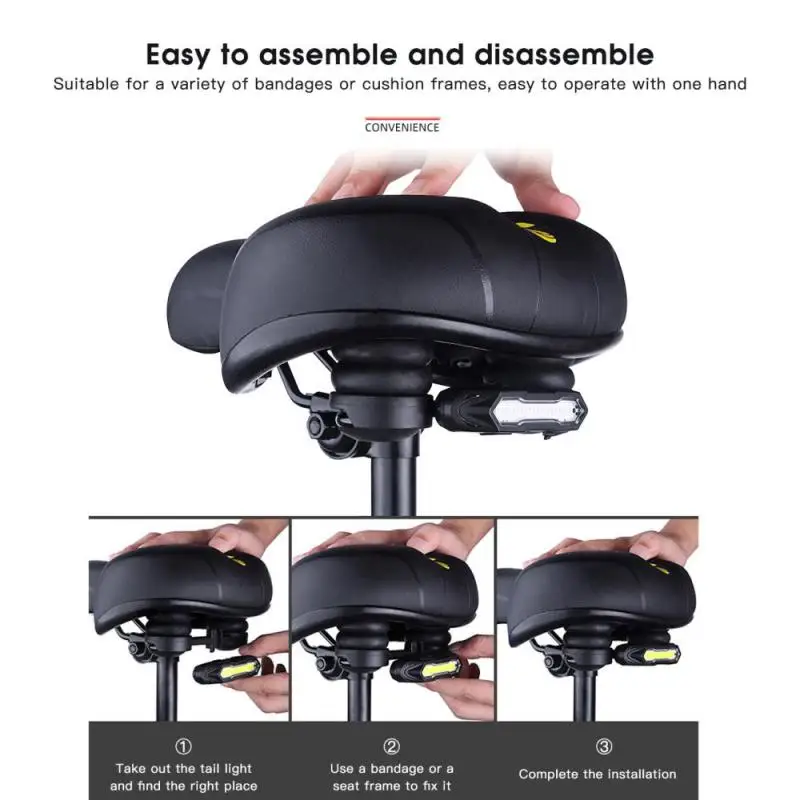 Easy to assemble and disassemble

Suitable for a variety of bandages or cushion frames, easy to operate with one hand

CONVENIENCE

①
Take out the tail light and find the right place

②
Use a bandage or a seat frame to fix it

③
Complete the installation