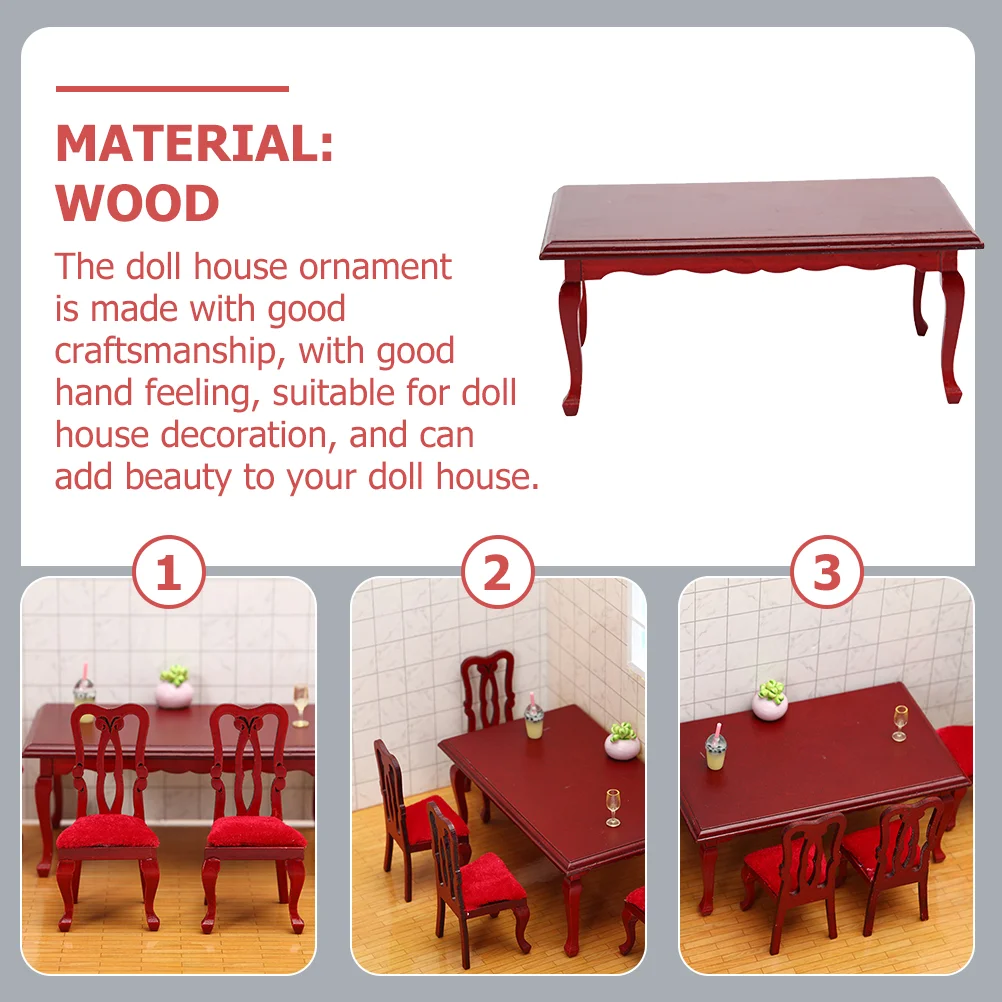 MATERIAL: WOOD

The doll house ornament is made with good craftsmanship, with good hand feeling, suitable for doll house decoration, and can add beauty to your doll house.

1

2

3