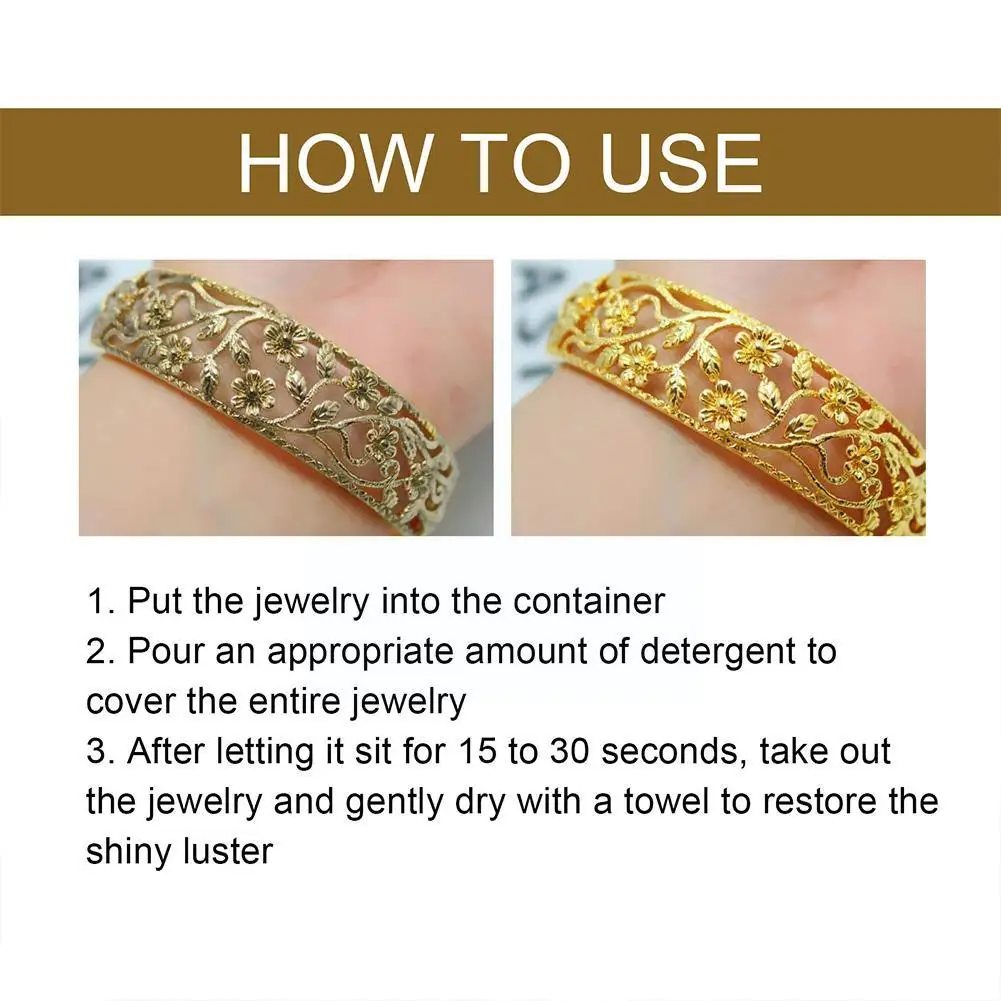 HOW TO USE

1. Put the jewelry into the container
2. Pour an appropriate amount of detergent to cover the entire jewelry
3. After letting it sit for 15 to 30 seconds, take out the jewelry and gently dry with a towel to restore the shiny luster