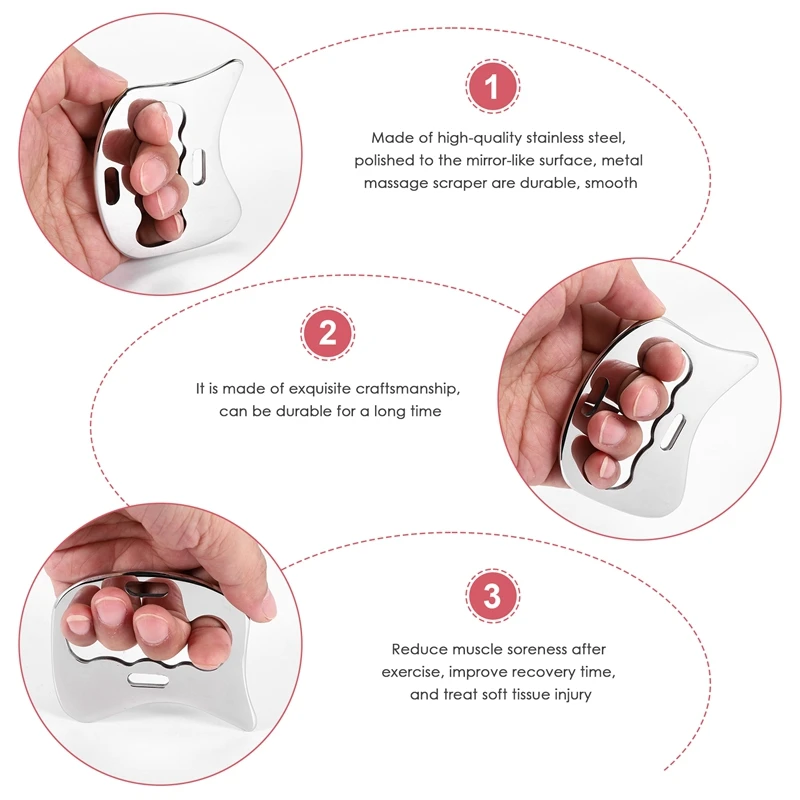 1

Made of high-quality stainless steel, polished to the mirror-like surface, metal massage scraper are durable, smooth

2

It is made of exquisite craftsmanship, can be durable for a long time

3

Reduce muscle soreness after exercise, improve recovery time, and treat soft tissue injury