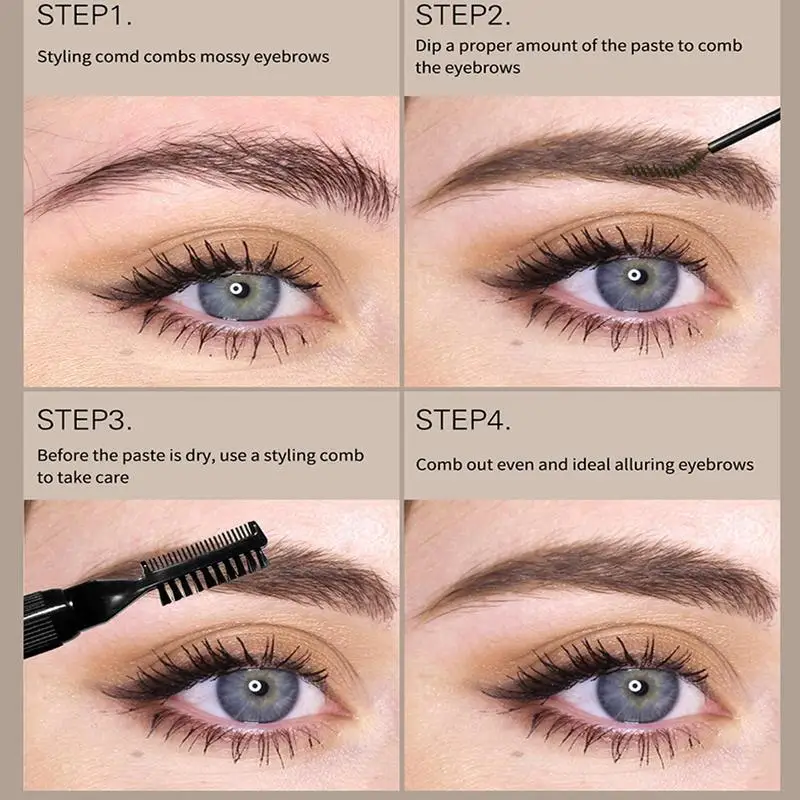 STEP1.

Styling comd combs mossy eyebrows

STEP2.

Dip a proper amount of the paste to comb the eyebrows

STEP3.

Before the paste is dry, use a styling comb to take care

STEP4.

Comb out even and ideal alluring eyebrows