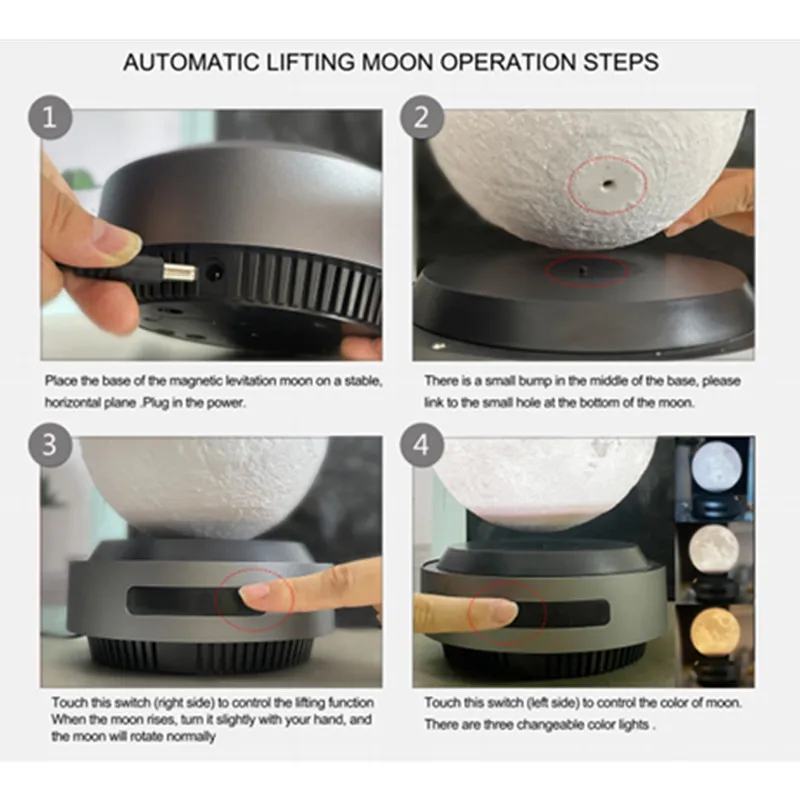 AUTOMATIC LIFTING MOON OPERATION STEPS

1

Place the base of the magnetic levitation moon on a stable, horizontal plane .Plug in the power.

2

There is a small bump in the middle of the base, please link to the small hole at the bottom of the moon.

3

Touch this switch (right side) to control the lifting function When the moon rises, turn it slightly with your hand, and the moon will rotate normally

4

Touch this switch (left side) to control the color of moon. There are three changeable color lights .