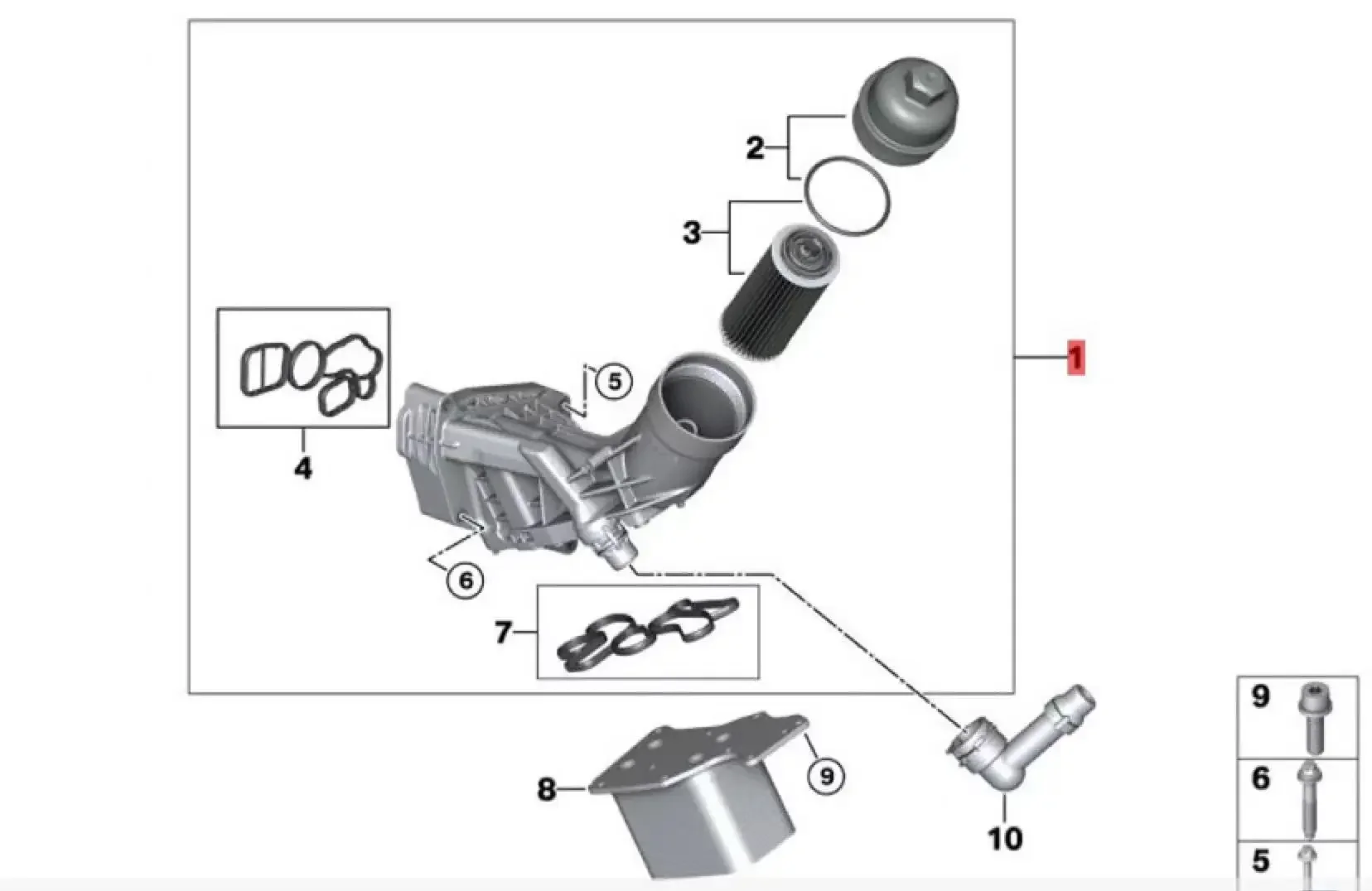 2
3
1
4
5
6
7
8
9
10
9
6
5