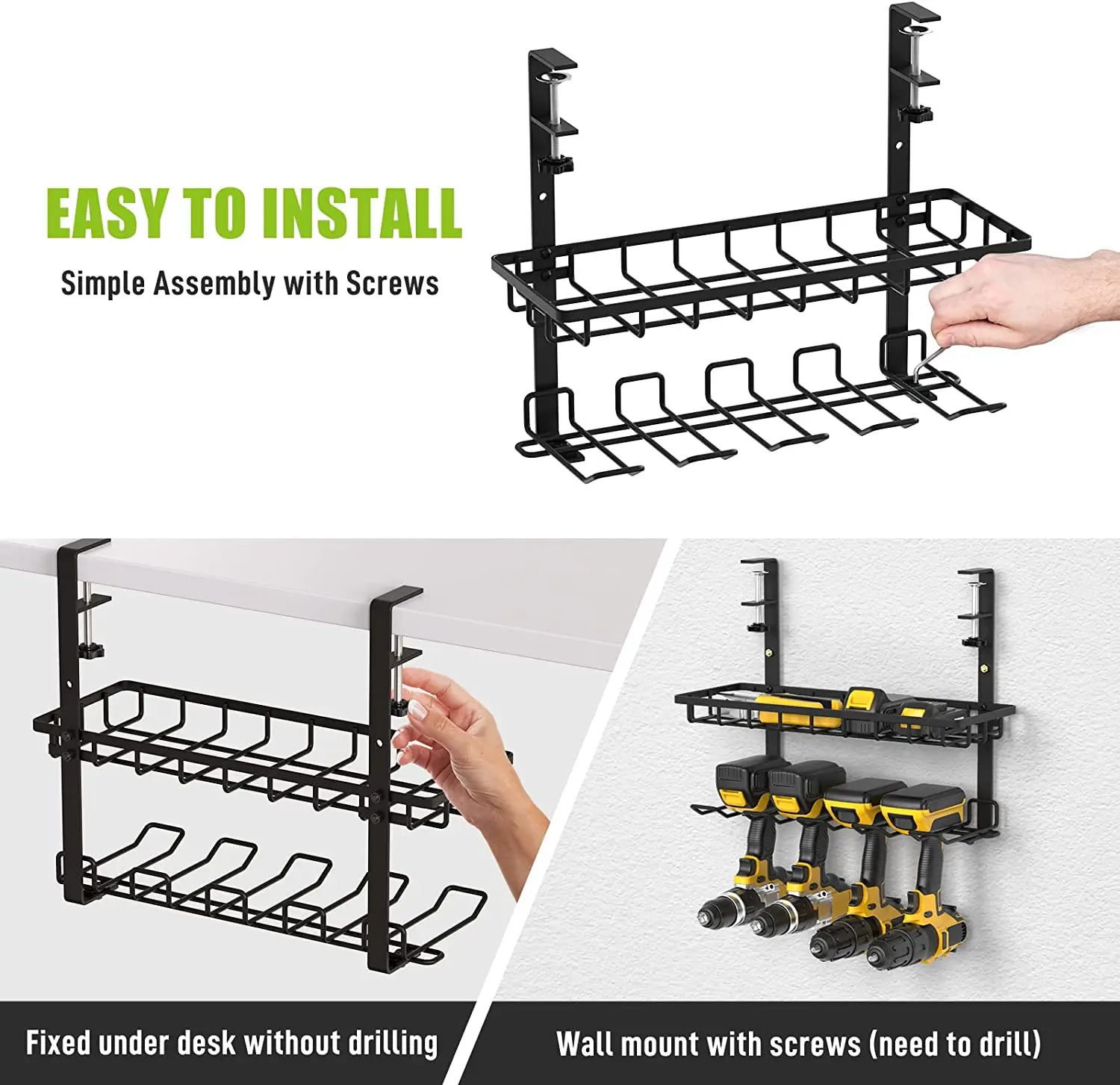 EASY TO INSTALL

Simple Assembly with Screws

Fixed under desk without drilling

Wall mount with screws (need to drill)