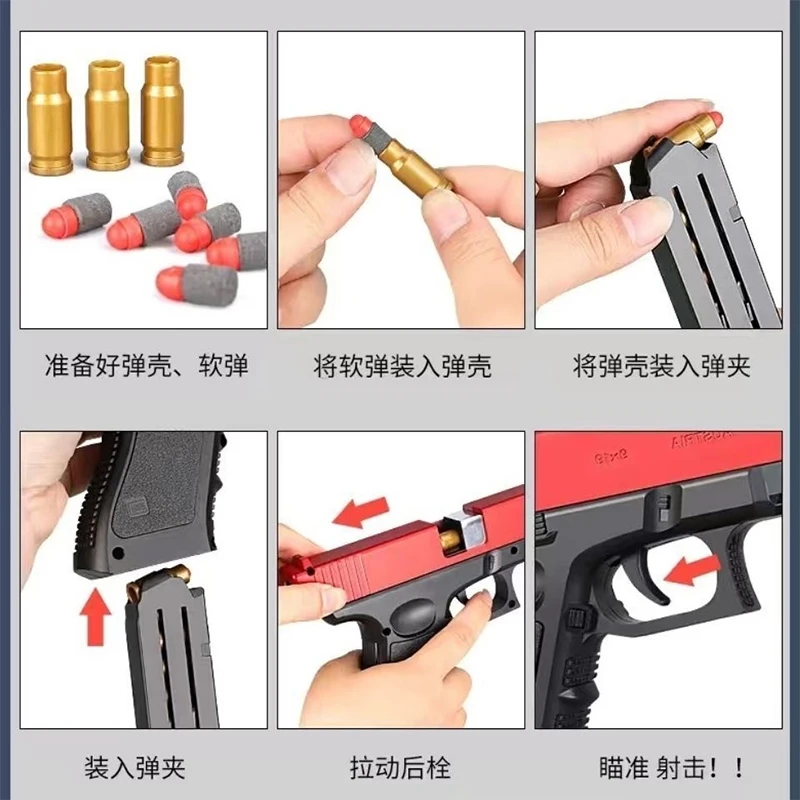 准备好弹壳、软弹

将软弹装入弹壳

将弹壳装入弹夹

装入弹夹

拉动后栓

瞄准 射击！！