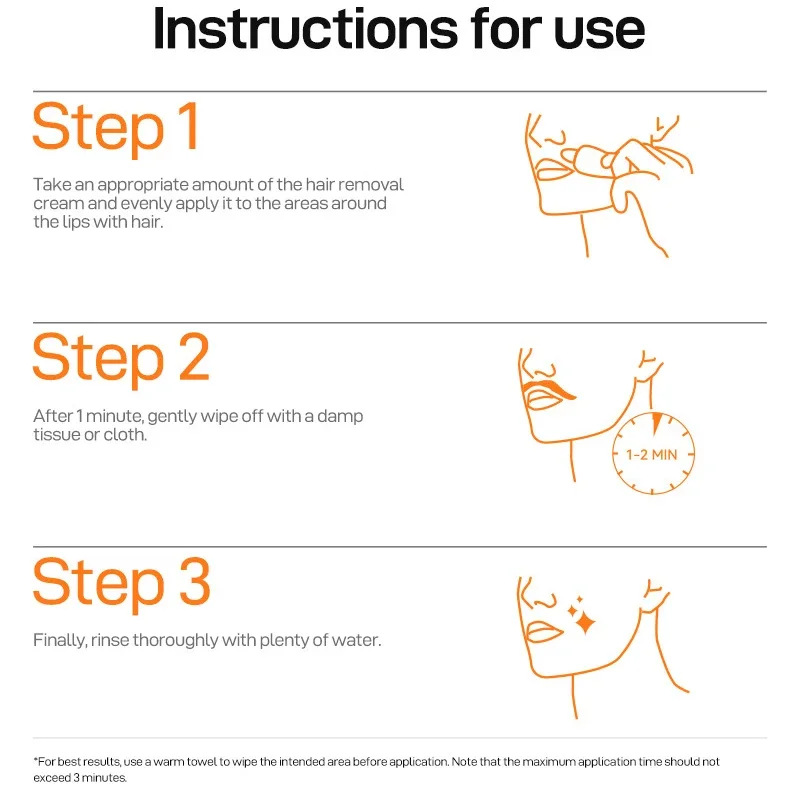 Instructions for use

Step 1

Take an appropriate amount of the hair removal cream and evenly apply it to the areas around the lips with hair.

Step 2

After 1 minute, gently wipe off with a damp tissue or cloth.

1-2 MIN

Step 3

Finally, rinse thoroughly with plenty of water.

*For best results, use a warm towel to wipe the intended area before application. Note that the maximum application time should not exceed 3 minutes.